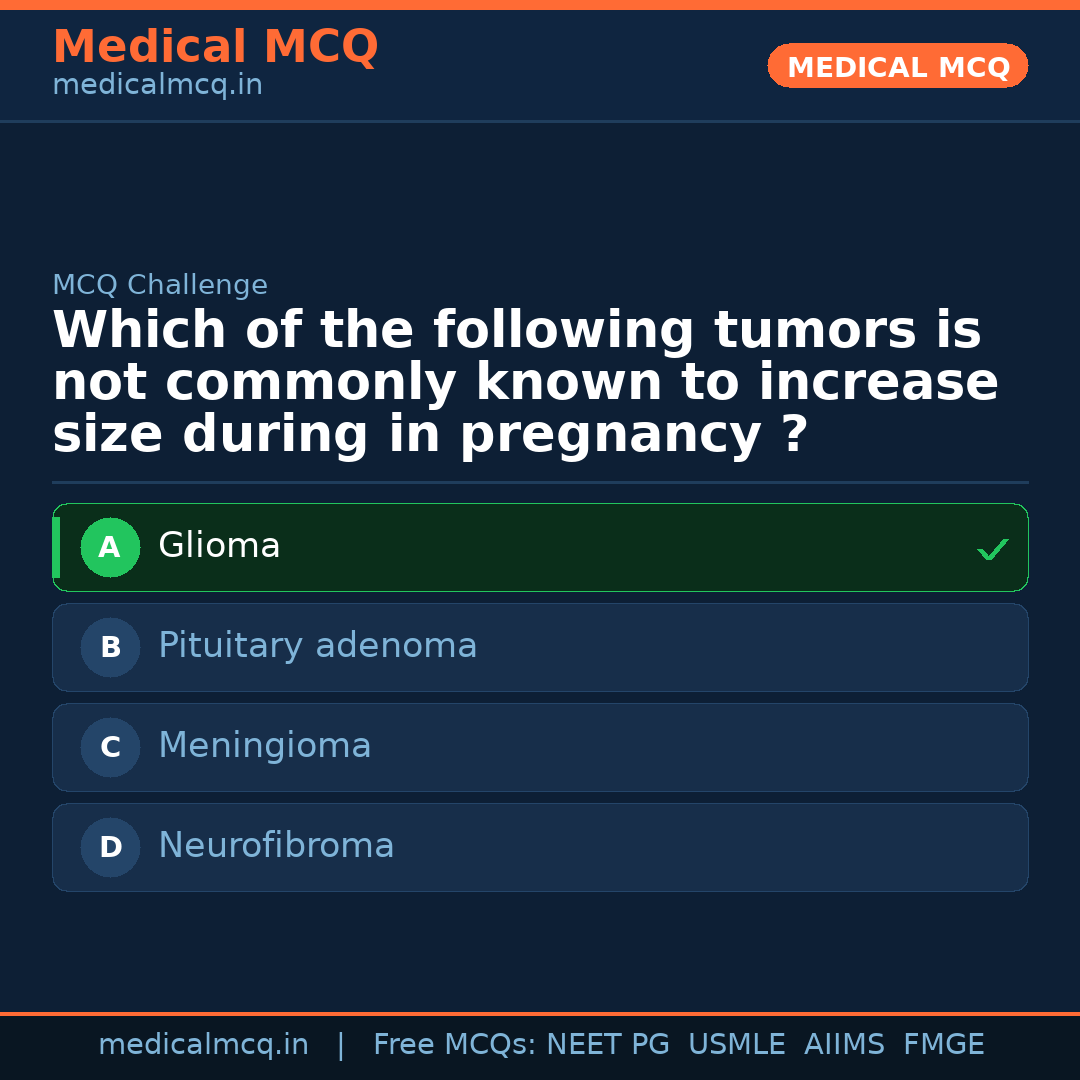 Medical MCQ
medicalmcq.in

MEDICAL MCQ

MCQ Challenge

Which of the following tumors is not commonly known to increase size during in pregnancy ?

A Glioma ✓

B Pituitary adenoma

C Meningioma

D Neurofibroma

medicalmcq.in | Free MCQs: NEET PG USMLE AIIMS FMGE