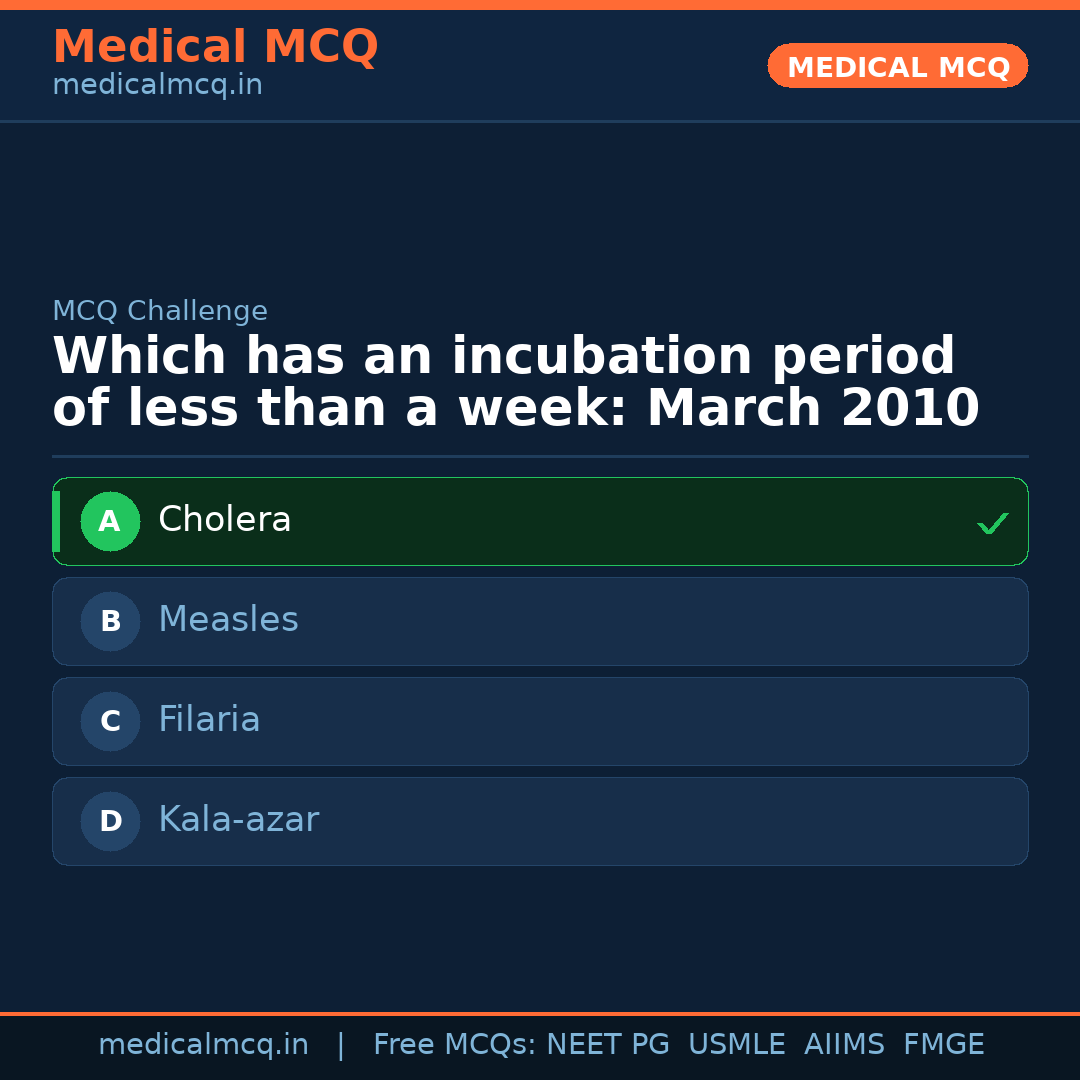 Medical MCQ
medicalmcq.in

MEDICAL MCQ

MCQ Challenge

Which has an incubation period of less than a week: March 2010

A Cholera ✓

B Measles

C Filaria

D Kala-azar

medicalmcq.in | Free MCQs: NEET PG USMLE AIIMS FMGE