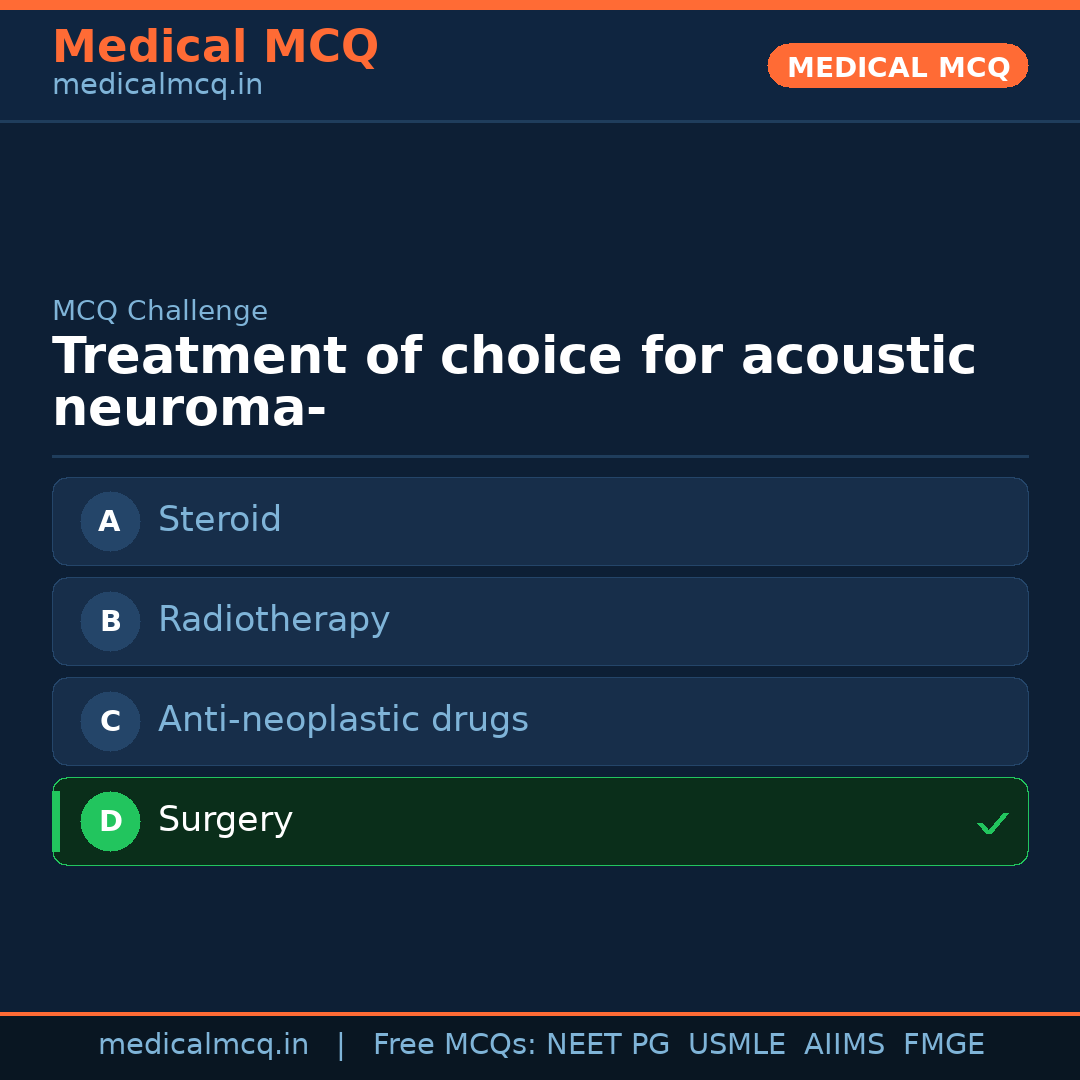 Medical MCQ
medicalmcq.in

MEDICAL MCQ

MCQ Challenge
Treatment of choice for acoustic neuroma-

A Steroid
B Radiotherapy
C Anti-neoplastic drugs
D Surgery ✓

medicalmcq.in | Free MCQs: NEET PG USMLE AIIMS FMGE