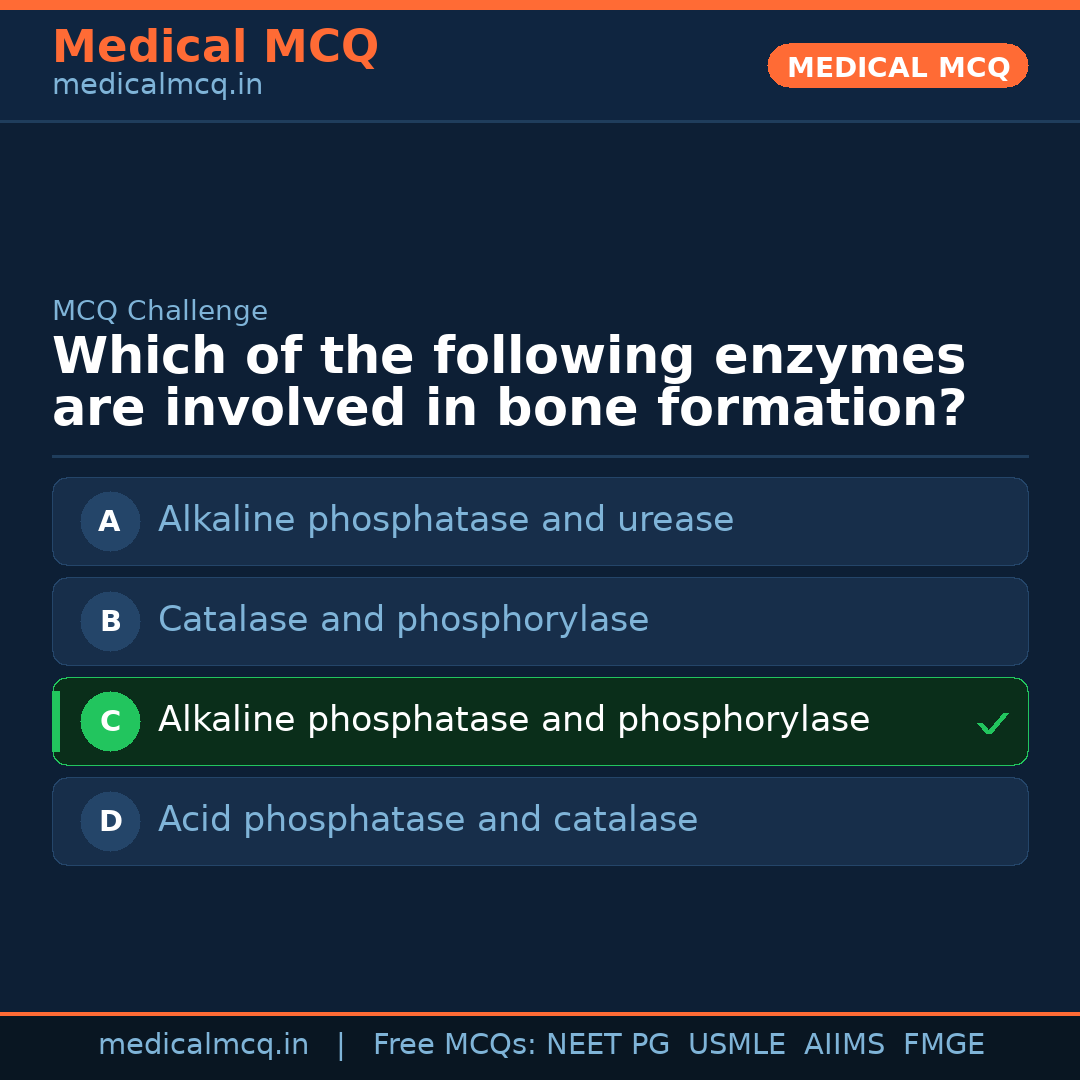 Medical MCQ
medicalmcq.in

MEDICAL MCQ

MCQ Challenge
Which of the following enzymes are involved in bone formation?

A Alkaline phosphatase and urease

B Catalase and phosphorylase

C Alkaline phosphatase and phosphorylase ✓

D Acid phosphatase and catalase

medicalmcq.in | Free MCQs: NEET PG USMLE AIIMS FMGE