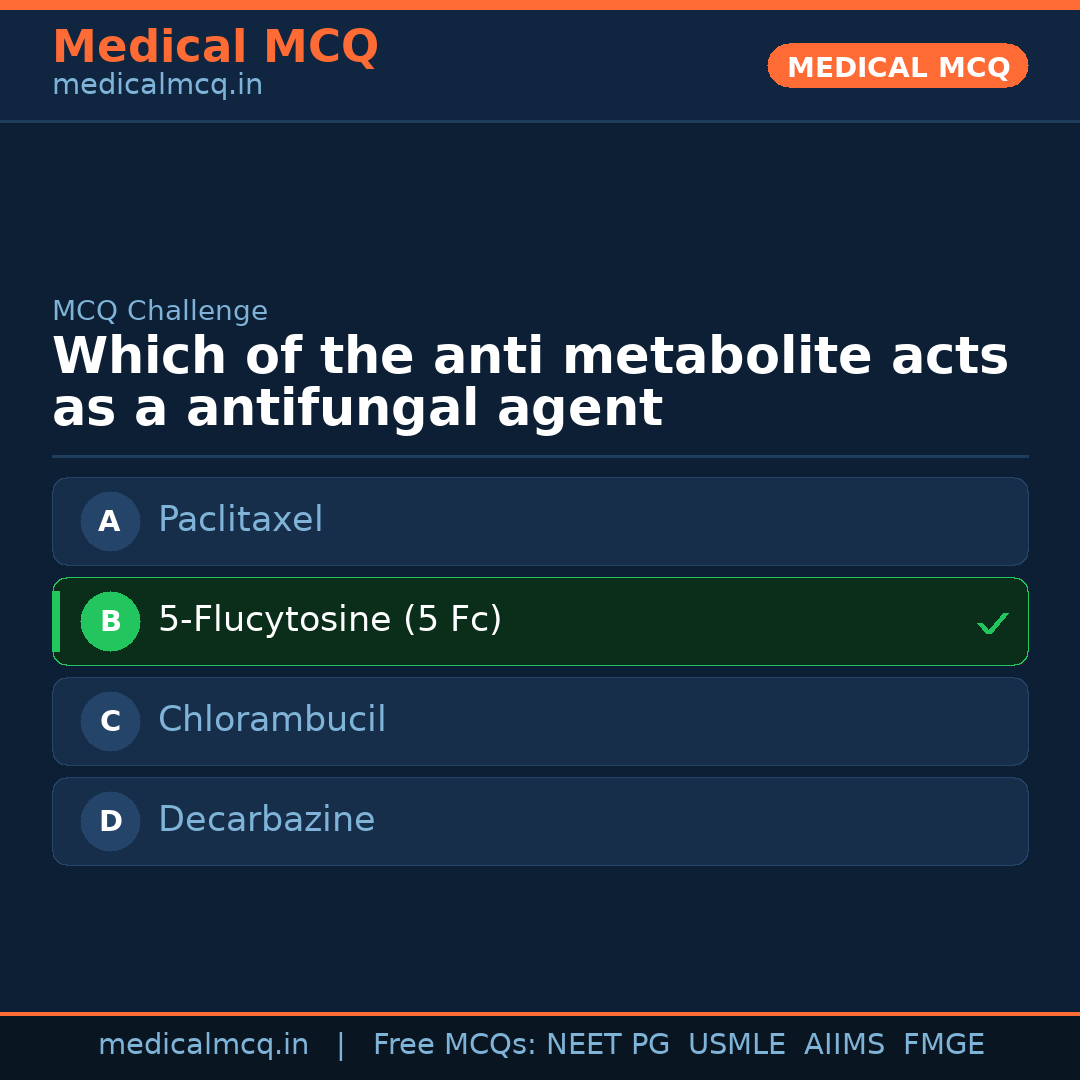 Medical MCQ
medicalmcq.in

MEDICAL MCQ

MCQ Challenge

Which of the anti metabolite acts as a antifungal agent

A Paclitaxel

B 5-Flucytosine (5 Fc) ✓

C Chlorambucil

D Decarbazine

medicalmcq.in | Free MCQs: NEET PG USMLE AIIMS FMGE