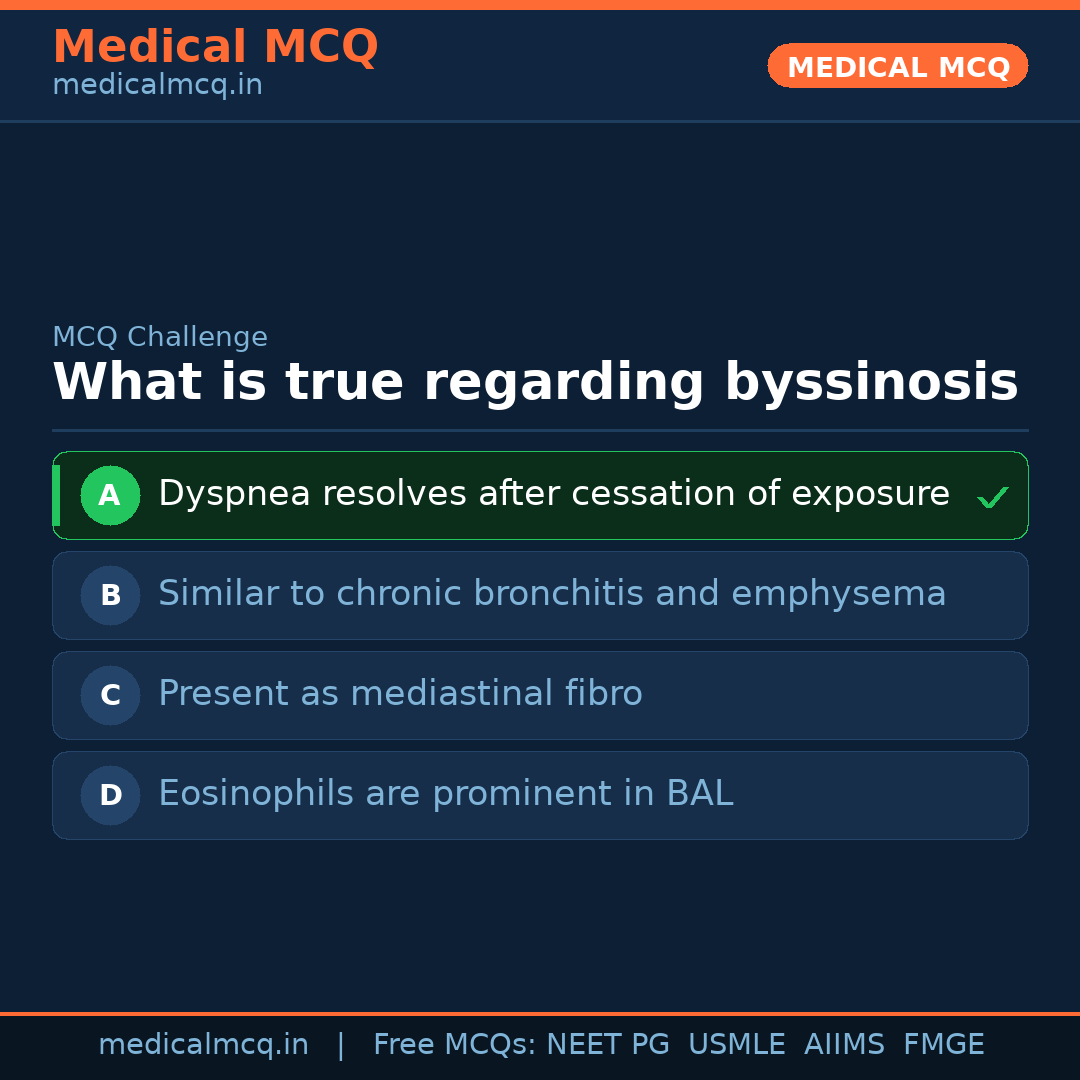 Medical MCQ
medicalmcq.in

MEDICAL MCQ

MCQ Challenge
What is true regarding byssinosis

A Dyspnea resolves after cessation of exposure ✓

B Similar to chronic bronchitis and emphysema

C Present as mediastinal fibro

D Eosinophils are prominent in BAL

medicalmcq.in | Free MCQs: NEET PG USMLE AIIMS FMGE