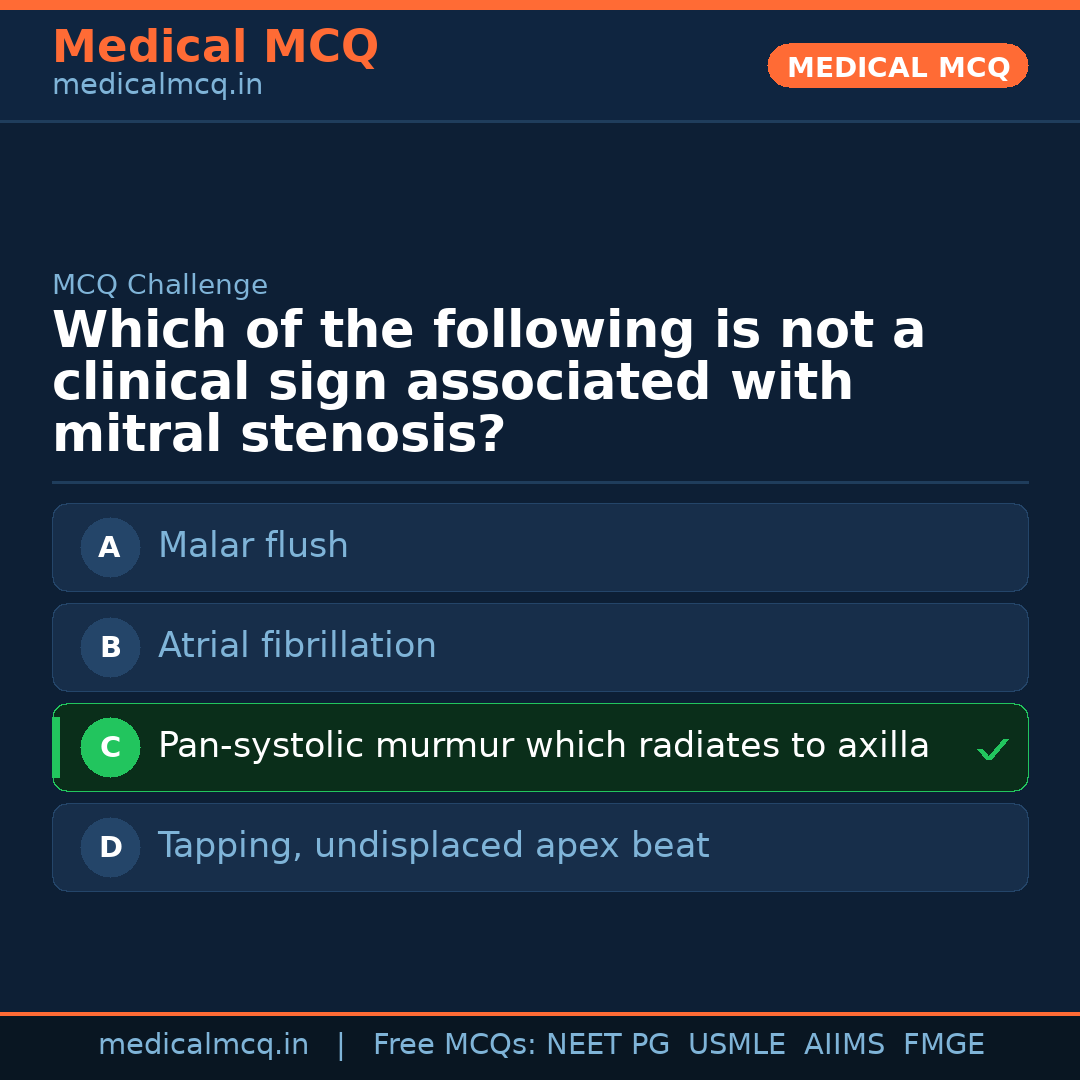 Medical MCQ
medicalmcq.in

MEDICAL MCQ

MCQ Challenge

Which of the following is not a clinical sign associated with mitral stenosis?

A Malar flush

B Atrial fibrillation

C Pan-systolic murmur which radiates to axilla ✓

D Tapping, undisplaced apex beat

medicalmcq.in | Free MCQs: NEET PG USMLE AIIMS FMGE