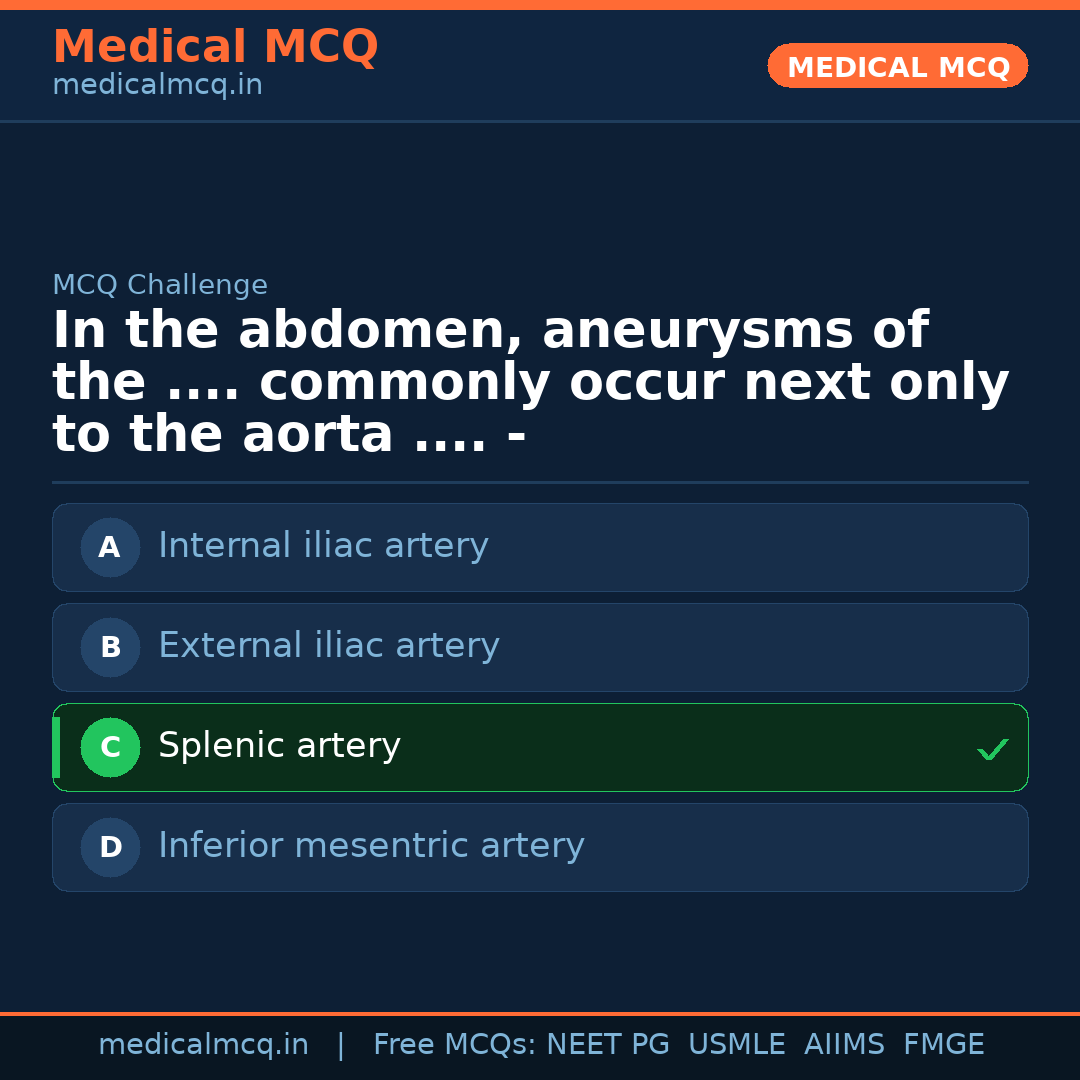 Medical MCQ
medicalmcq.in

MEDICAL MCQ

MCQ Challenge

In the abdomen, aneurysms of the .... commonly occur next only to the aorta .... -

A Internal iliac artery

B External iliac artery

C Splenic artery ✓

D Inferior mesentric artery

medicalmcq.in | Free MCQs: NEET PG USMLE AIIMS FMGE