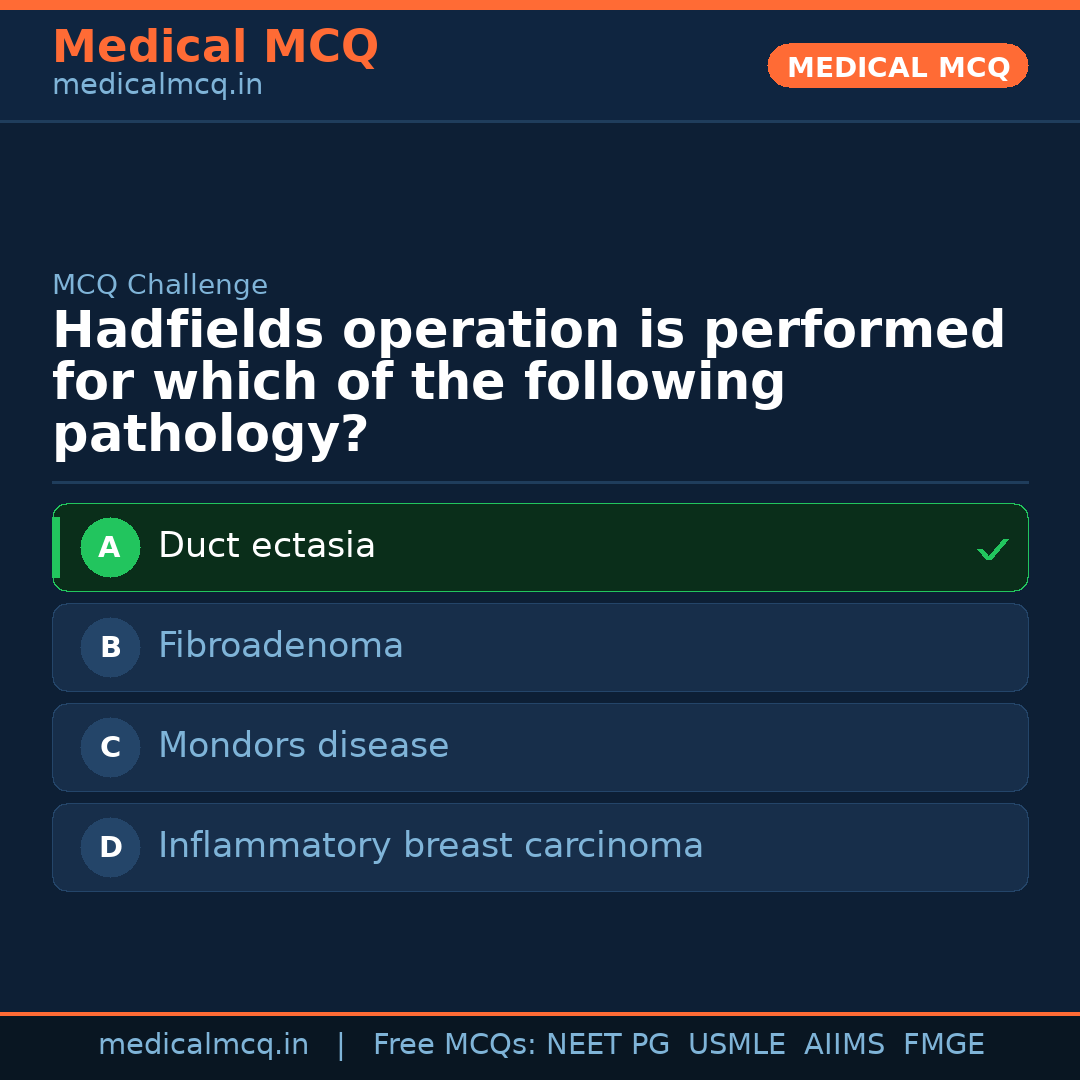 Medical MCQ
medicalmcq.in

MEDICAL MCQ

MCQ Challenge

Hadfields operation is performed for which of the following pathology?

A Duct ectasia ✓

B Fibroadenoma

C Mondors disease

D Inflammatory breast carcinoma

medicalmcq.in | Free MCQs: NEET PG USMLE AIIMS FMGE