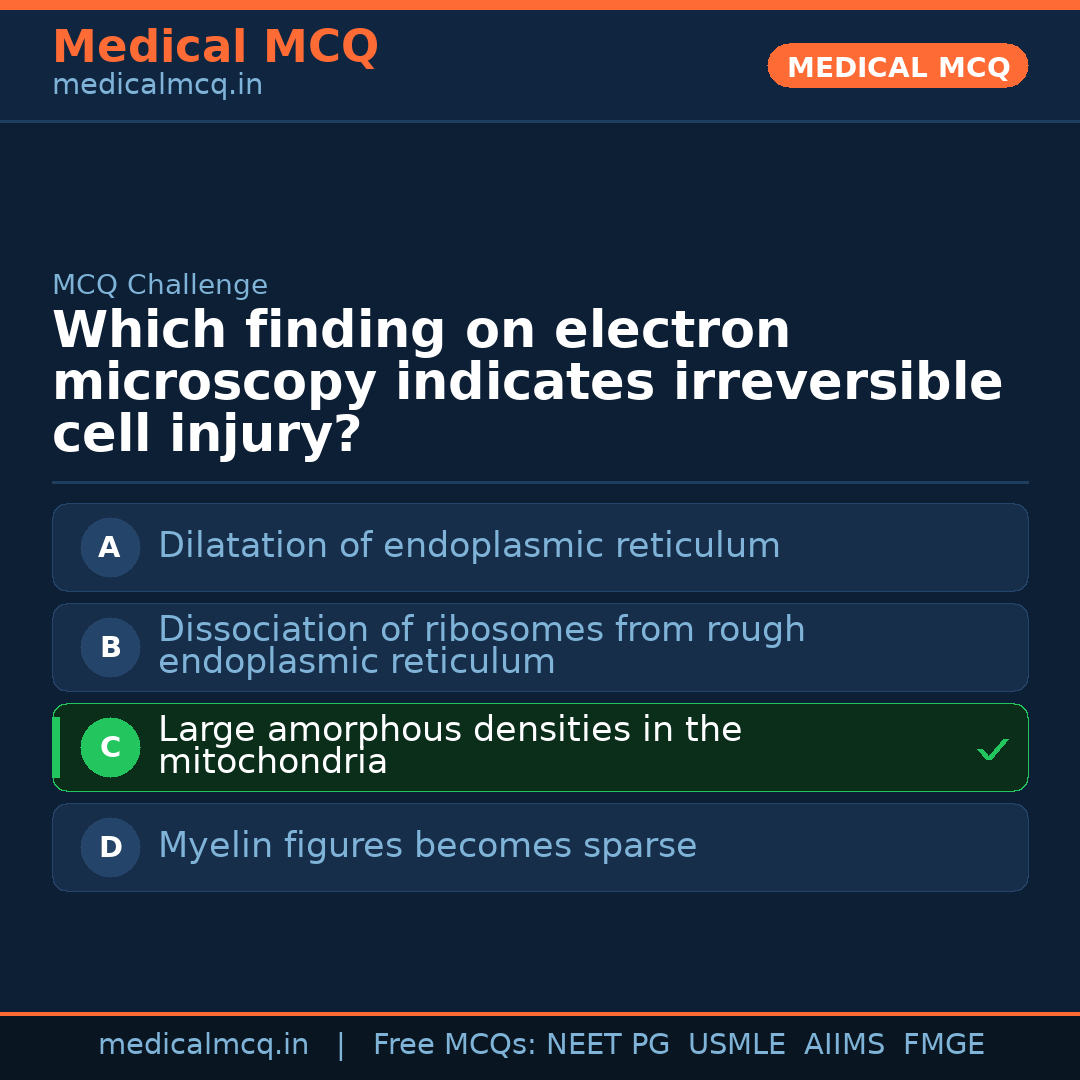 Medical MCQ
medicalmcq.in

MEDICAL MCQ

MCQ Challenge

Which finding on electron microscopy indicates irreversible cell injury?

A Dilatation of endoplasmic reticulum

B Dissociation of ribosomes from rough endoplasmic reticulum

C Large amorphous densities in the mitochondria ✓

D Myelin figures becomes sparse

medicalmcq.in | Free MCQs: NEET PG USMLE AIIMS FMGE