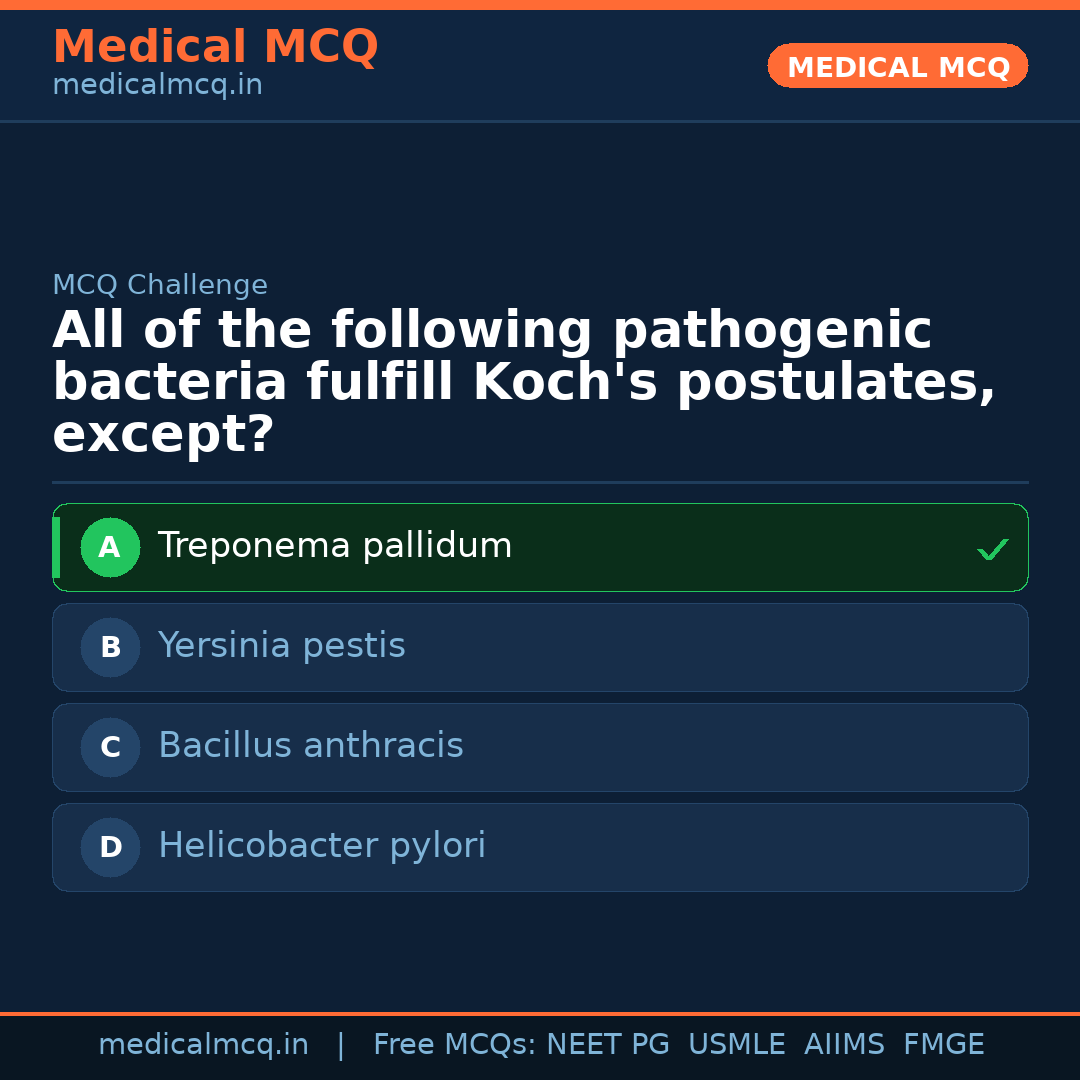 Medical MCQ
medicalmcq.in

MEDICAL MCQ

MCQ Challenge

All of the following pathogenic bacteria fulfill Koch's postulates, except?

A Treponema pallidum ✓

B Yersinia pestis

C Bacillus anthracis

D Helicobacter pylori

medicalmcq.in | Free MCQs: NEET PG USMLE AIIMS FMGE