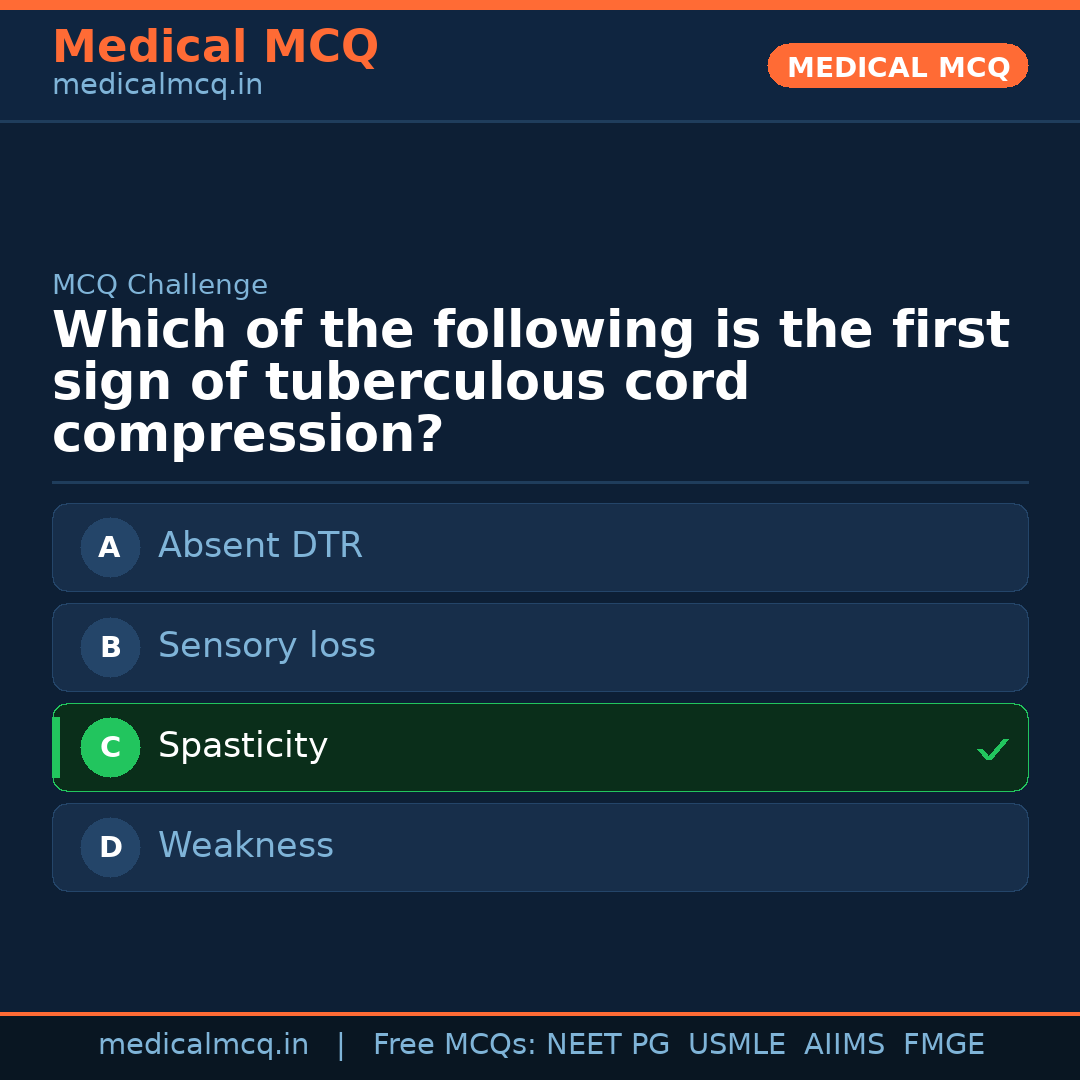 Medical MCQ
medicalmcq.in

MEDICAL MCQ

MCQ Challenge

Which of the following is the first sign of tuberculous cord compression?

A Absent DTR

B Sensory loss

C Spasticity ✓

D Weakness

medicalmcq.in | Free MCQs: NEET PG USMLE AIIMS FMGE