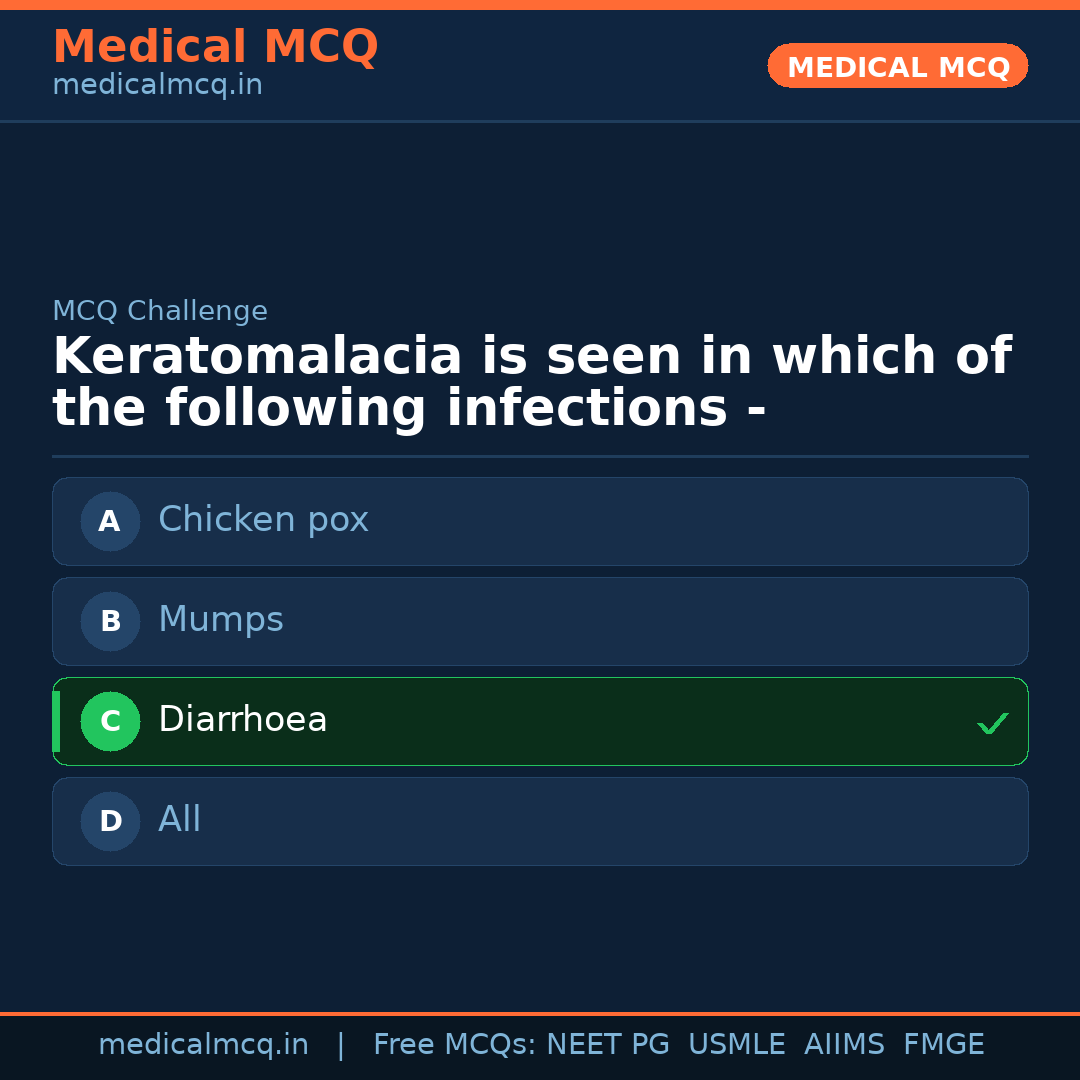 Medical MCQ
medicalmcq.in

MEDICAL MCQ

MCQ Challenge
Keratomalacia is seen in which of the following infections -

A Chicken pox

B Mumps

C Diarrhoea ✓

D All

medicalmcq.in | Free MCQs: NEET PG USMLE AIIMS FMGE