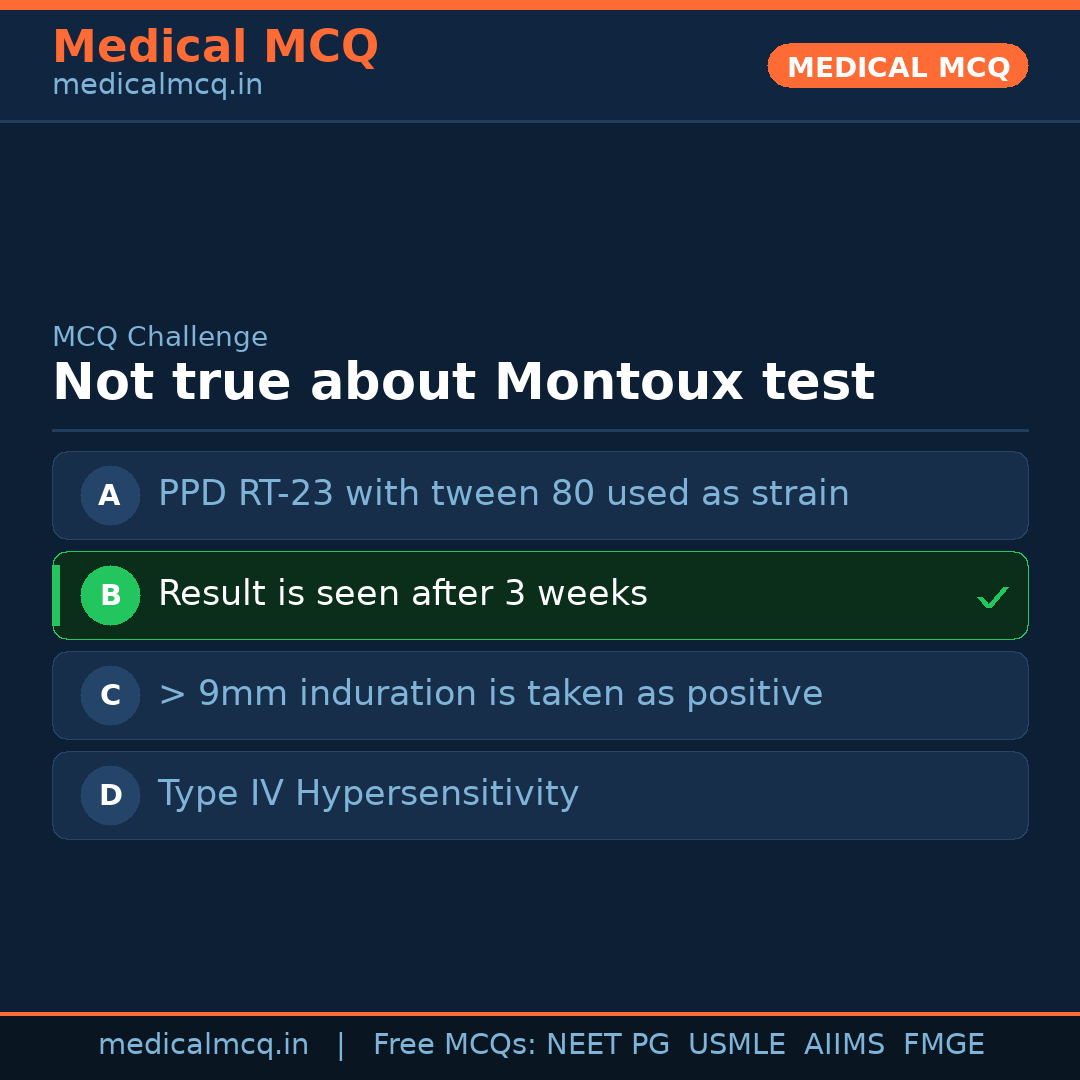 Medical MCQ
medicalmcq.in

MEDICAL MCQ

MCQ Challenge
Not true about Montoux test

A PPD RT-23 with tween 80 used as strain

B Result is seen after 3 weeks ✓

C > 9mm induration is taken as positive

D Type IV Hypersensitivity

medicalmcq.in | Free MCQs: NEET PG USMLE AIIMS FMGE