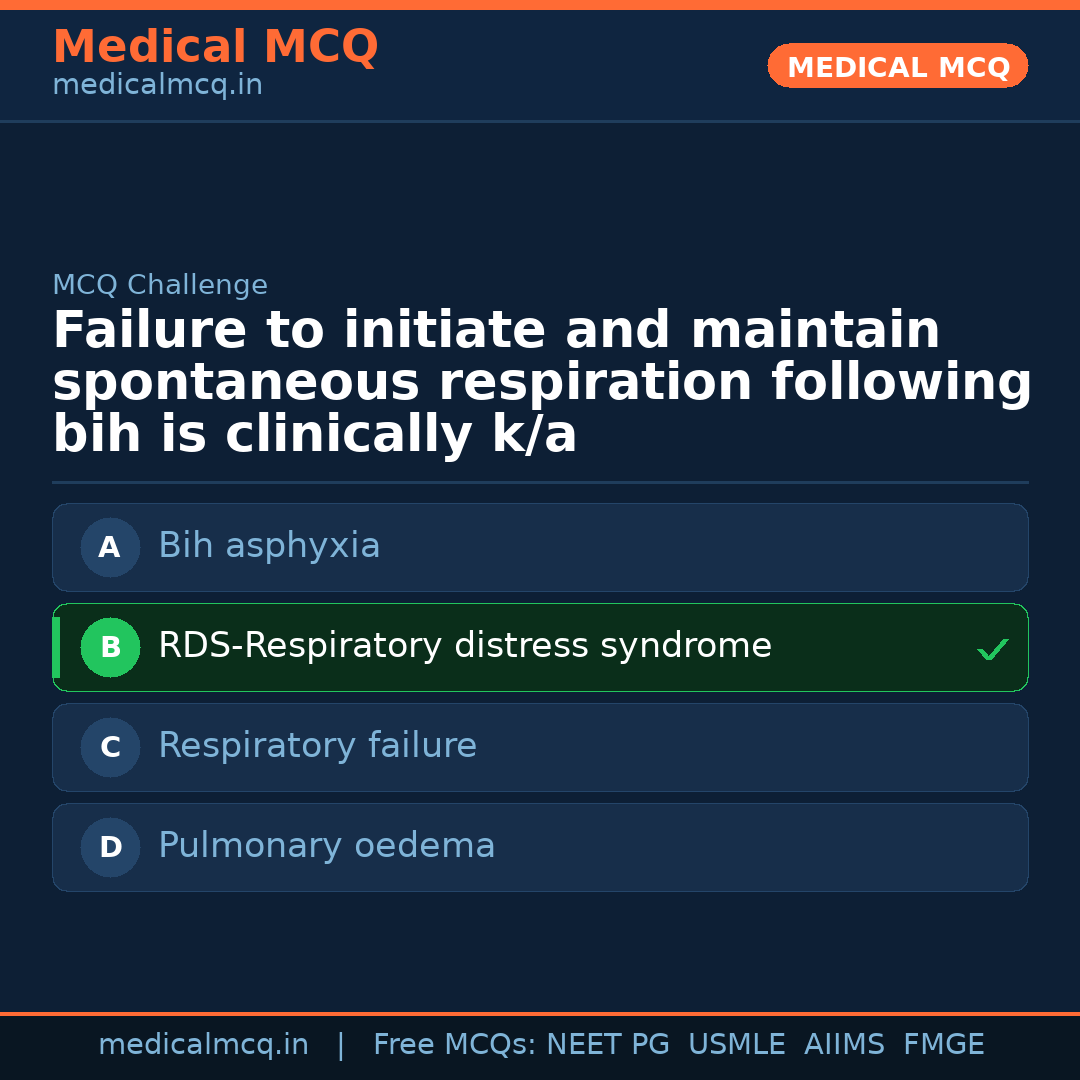 Medical MCQ
medicalmcq.in

MEDICAL MCQ

MCQ Challenge

Failure to initiate and maintain spontaneous respiration following bih is clinically k/a

A Bih asphyxia

B RDS-Respiratory distress syndrome ✓

C Respiratory failure

D Pulmonary oedema

medicalmcq.in | Free MCQs: NEET PG USMLE AIIMS FMGE