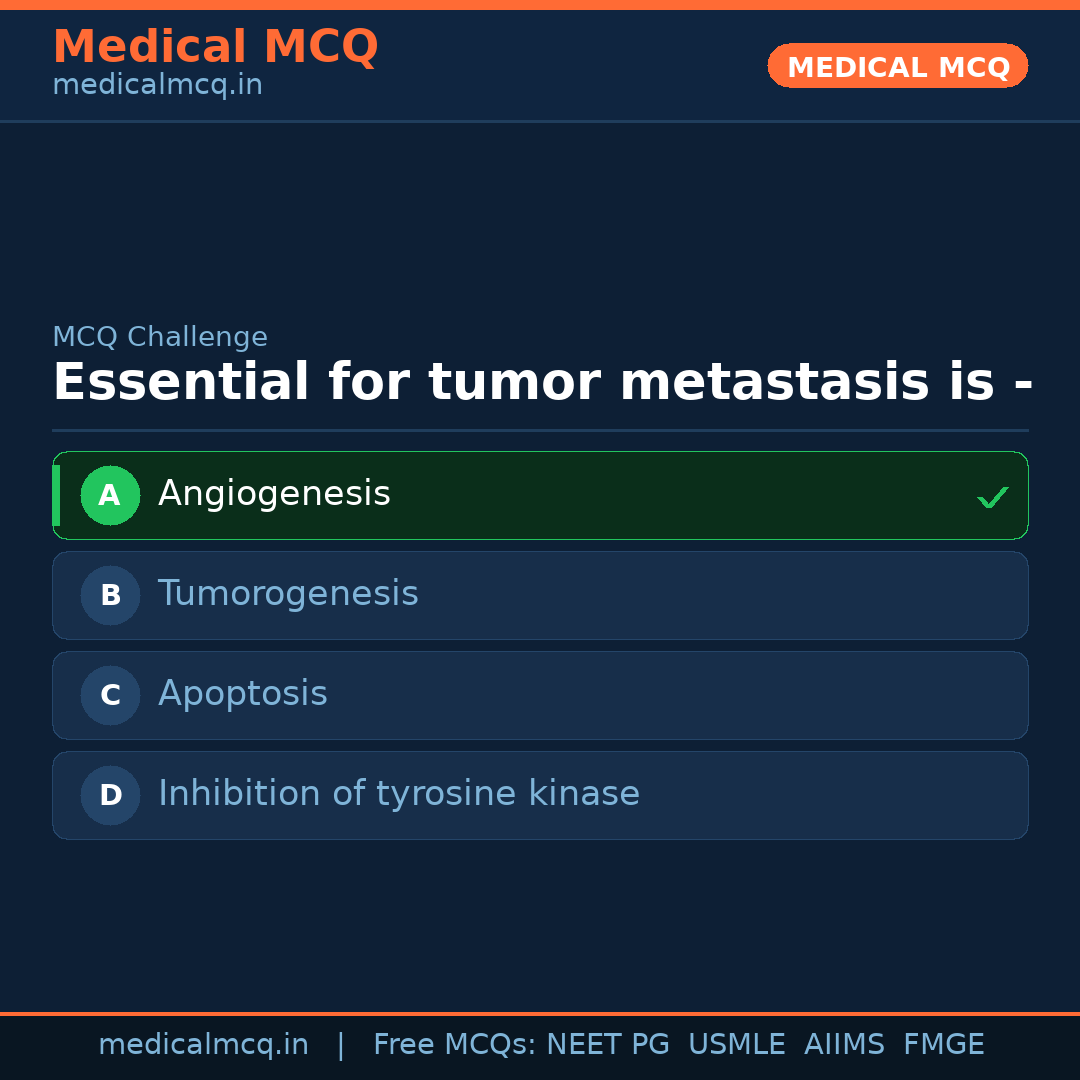 Medical MCQ
medicalmcq.in

MEDICAL MCQ

MCQ Challenge

Essential for tumor metastasis is -

A Angiogenesis ✓

B Tumorogenesis

C Apoptosis

D Inhibition of tyrosine kinase

medicalmcq.in | Free MCQs: NEET PG USMLE AIIMS FMGE