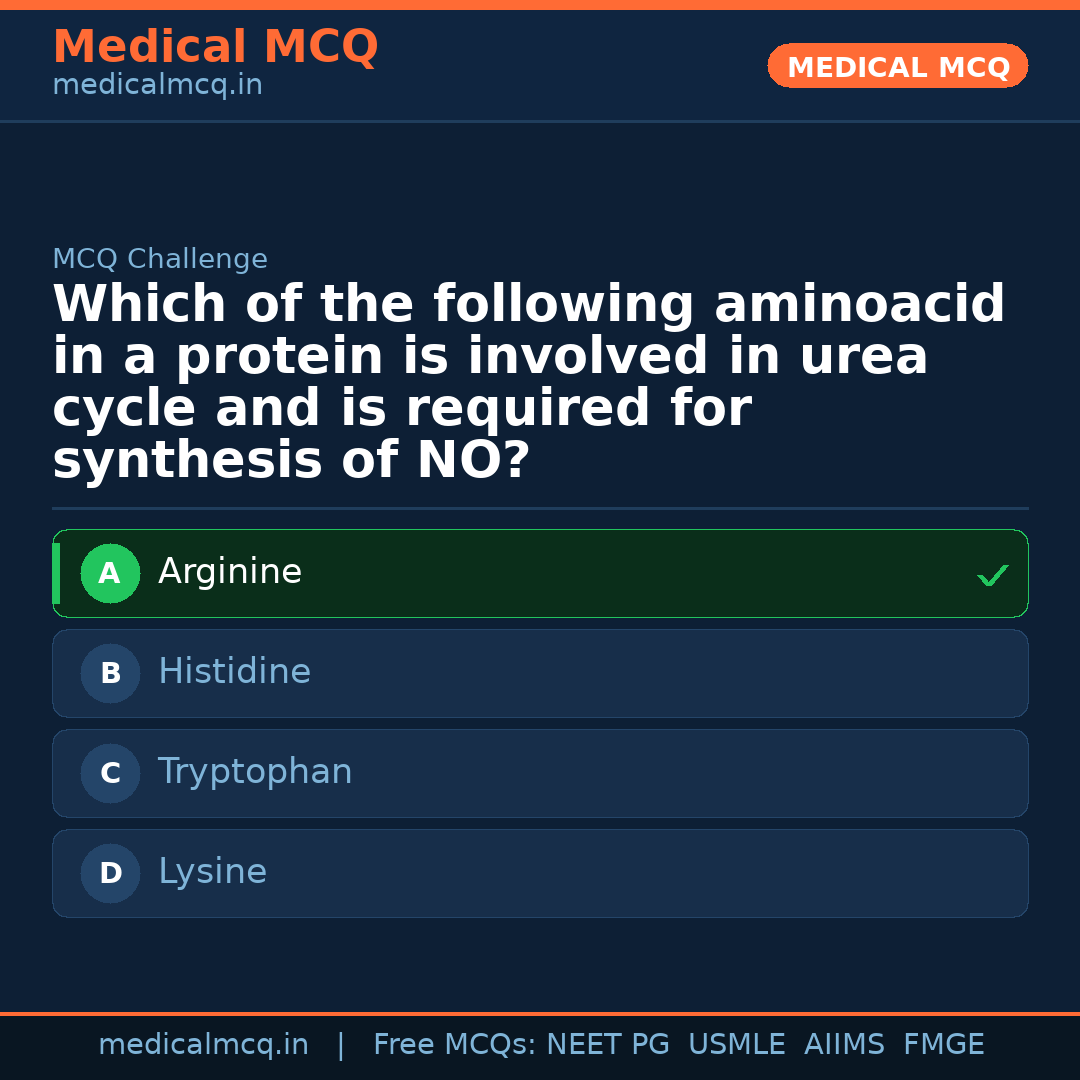 Medical MCQ
medicalmcq.in

MEDICAL MCQ

MCQ Challenge

Which of the following aminoacid in a protein is involved in urea cycle and is required for synthesis of NO?

A Arginine ✓

B Histidine

C Tryptophan

D Lysine

medicalmcq.in | Free MCQs: NEET PG USMLE AIIMS FMGE