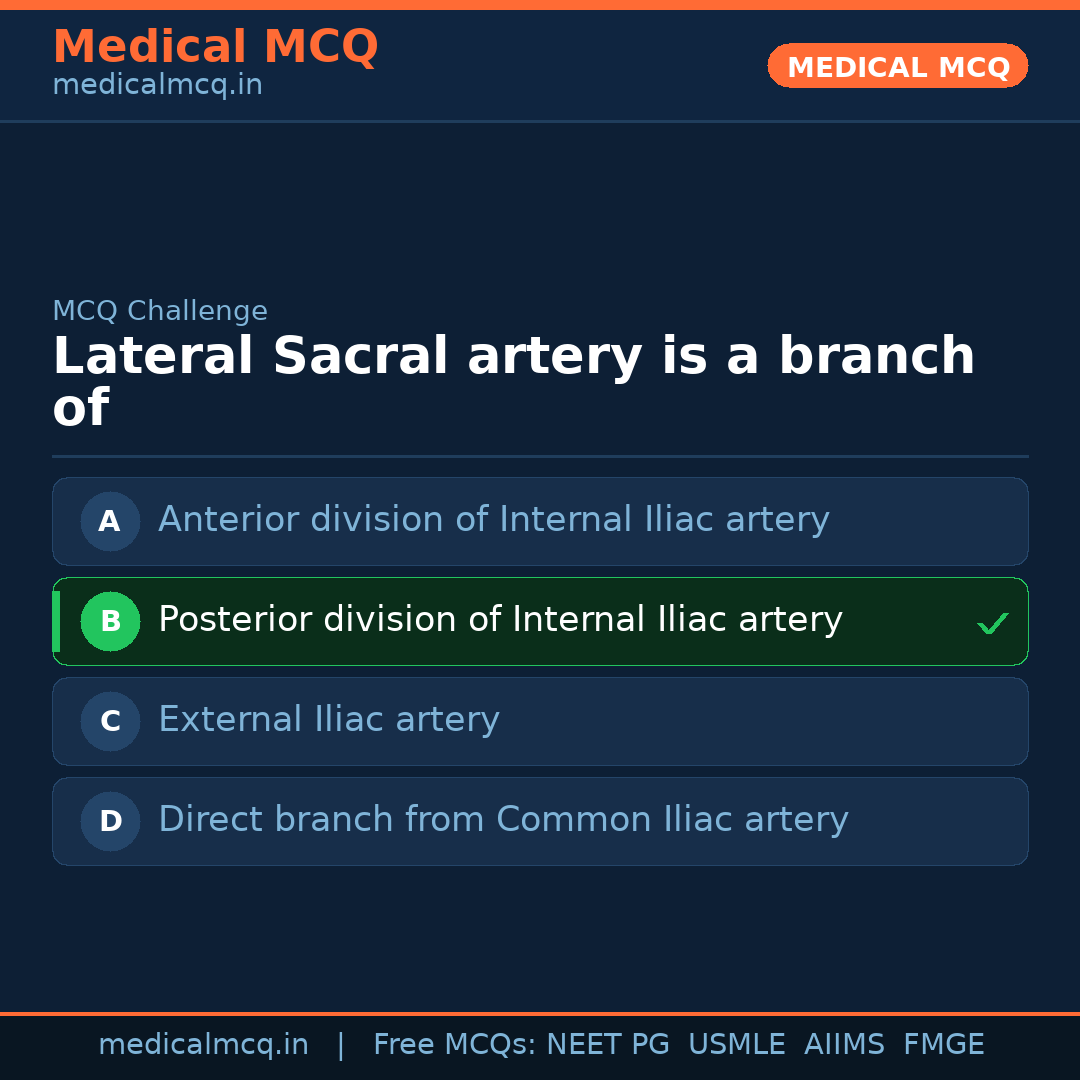 Medical MCQ
medicalmcq.in

MEDICAL MCQ

MCQ Challenge

Lateral Sacral artery is a branch of

A Anterior division of Internal Iliac artery

B Posterior division of Internal Iliac artery ✓

C External Iliac artery

D Direct branch from Common Iliac artery

medicalmcq.in | Free MCQs: NEET PG USMLE AIIMS FMGE