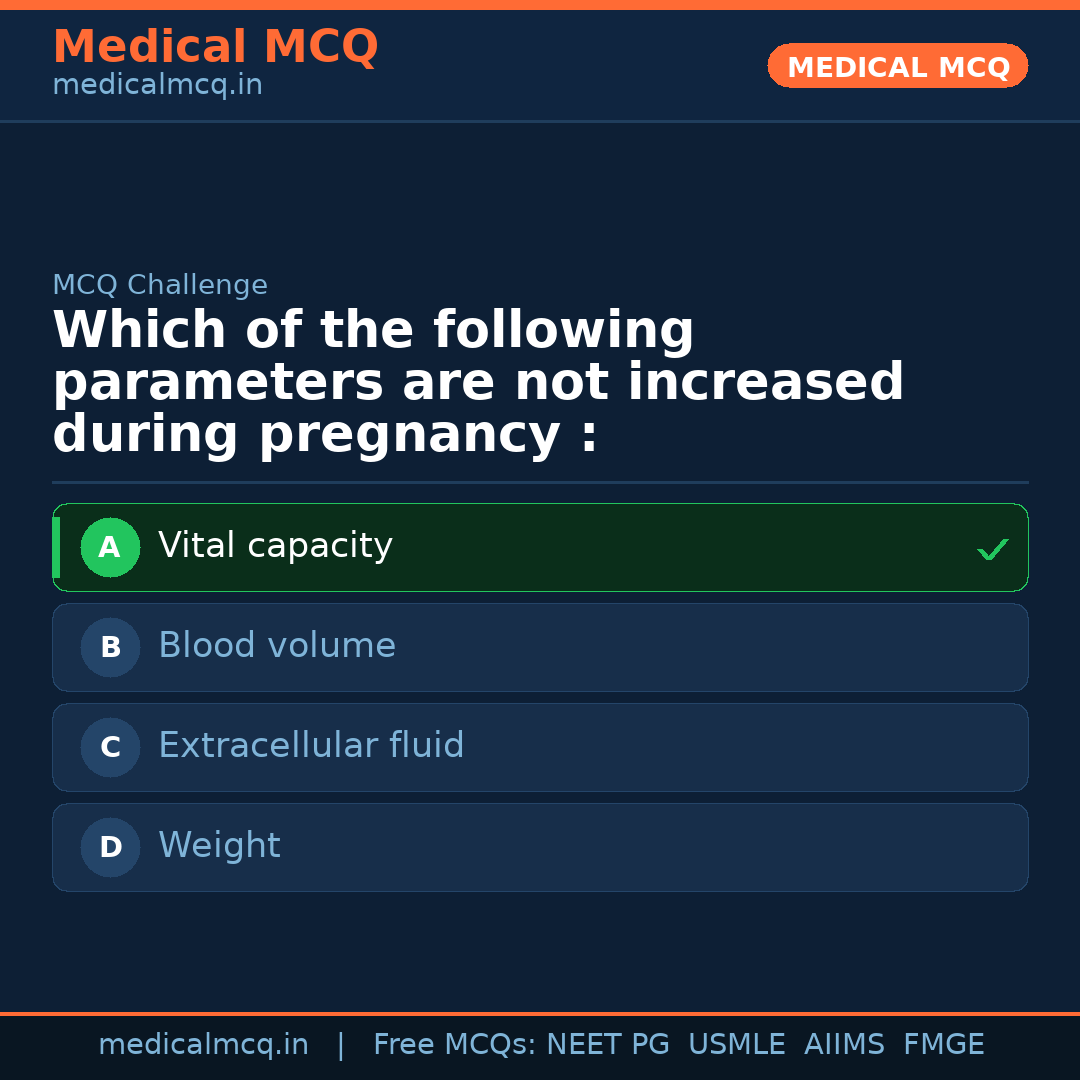 Medical MCQ
medicalmcq.in

MEDICAL MCQ

MCQ Challenge

Which of the following parameters are not increased during pregnancy :

A Vital capacity ✓

B Blood volume

C Extracellular fluid

D Weight

medicalmcq.in | Free MCQs: NEET PG USMLE AIIMS FMGE