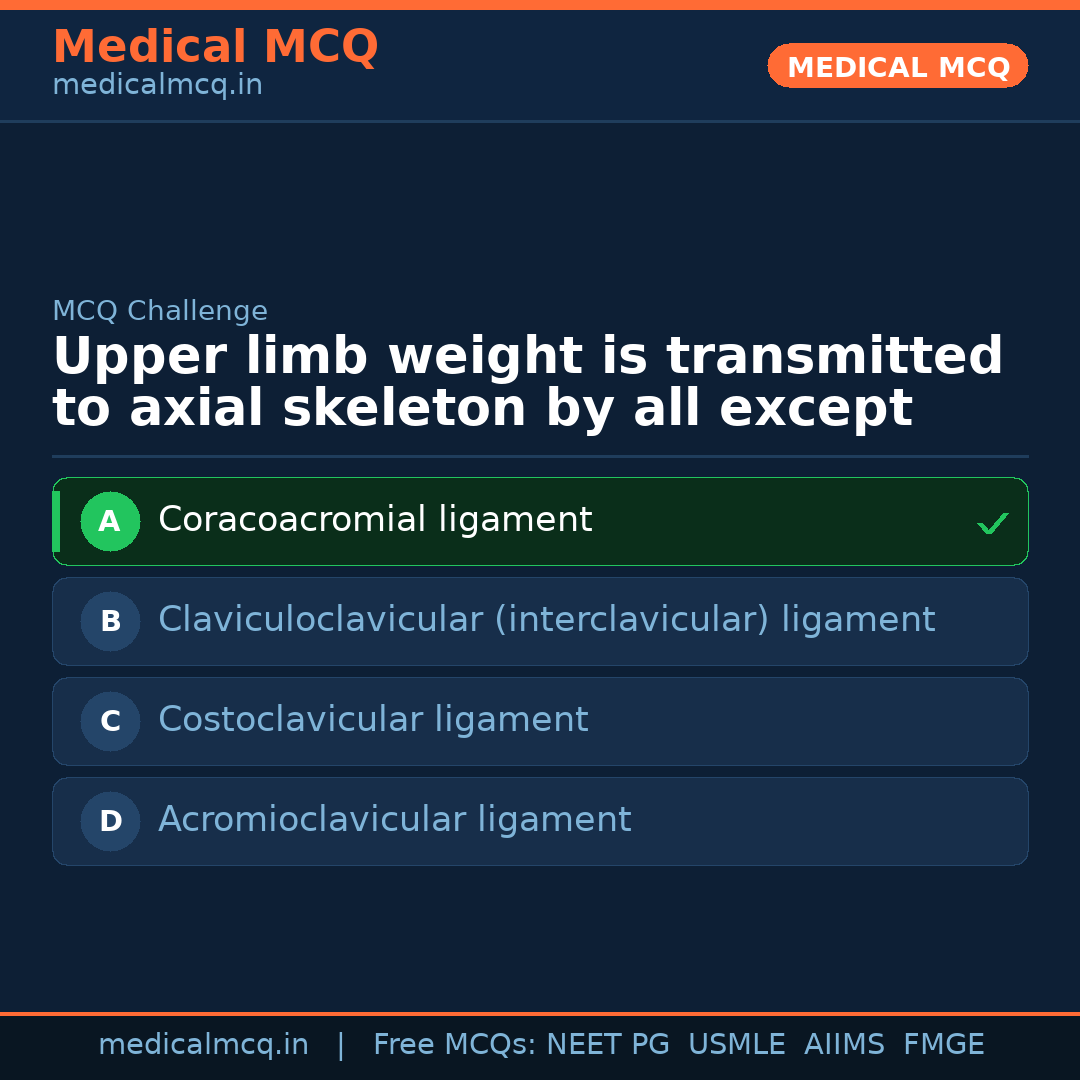 Medical MCQ
medicalmcq.in

MEDICAL MCQ

MCQ Challenge

Upper limb weight is transmitted to axial skeleton by all except

A Coracoacromial ligament ✓

B Claviculoclavicular (interclavicular) ligament

C Costoclavicular ligament

D Acromioclavicular ligament

medicalmcq.in | Free MCQs: NEET PG USMLE AIIMS FMGE