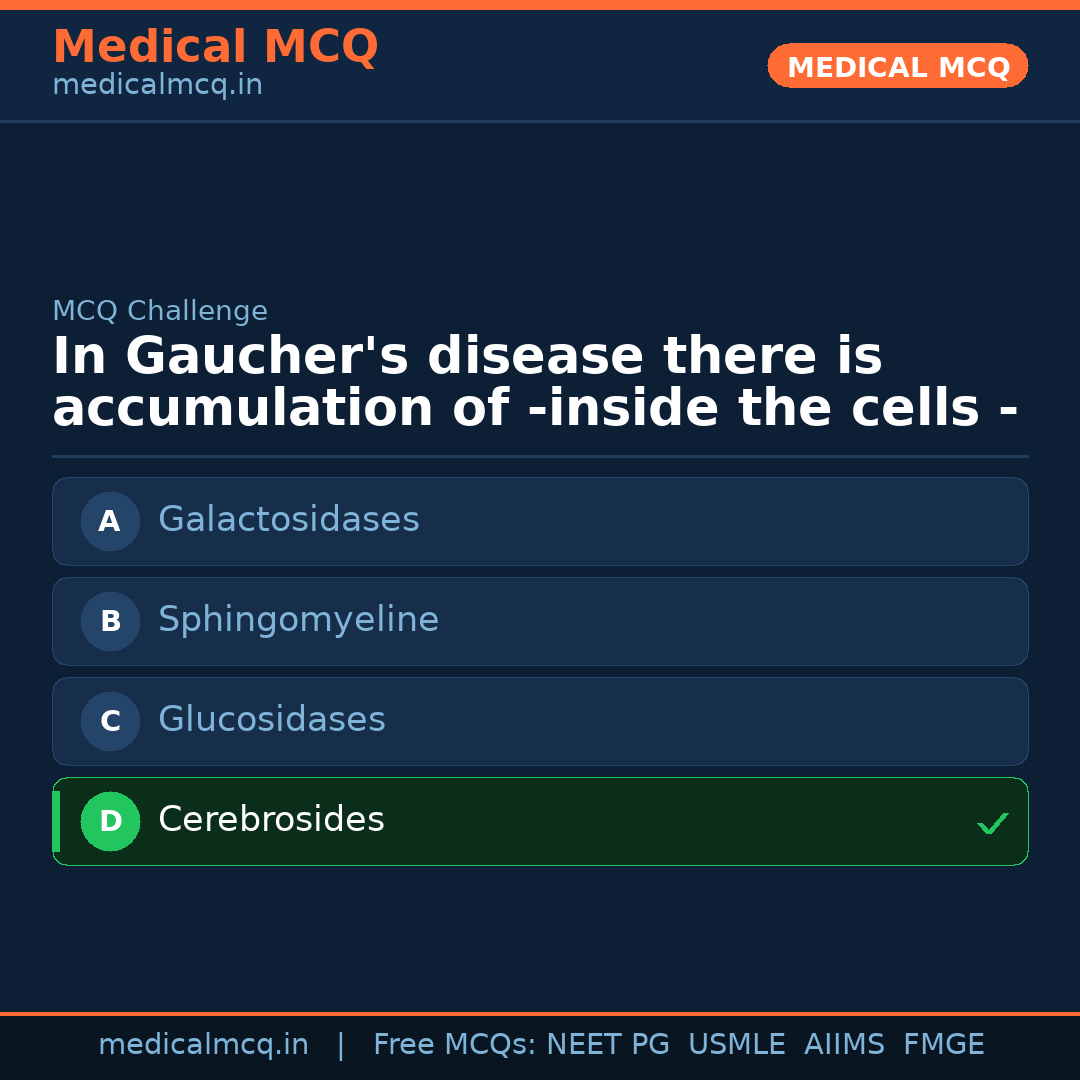 Medical MCQ
medicalmcq.in

MEDICAL MCQ

MCQ Challenge

In Gaucher's disease there is accumulation of -inside the cells -

A Galactosidases

B Sphingomyeline

C Glucosidases

D Cerebrosides ✓

medicalmcq.in | Free MCQs: NEET PG USMLE AIIMS FMGE