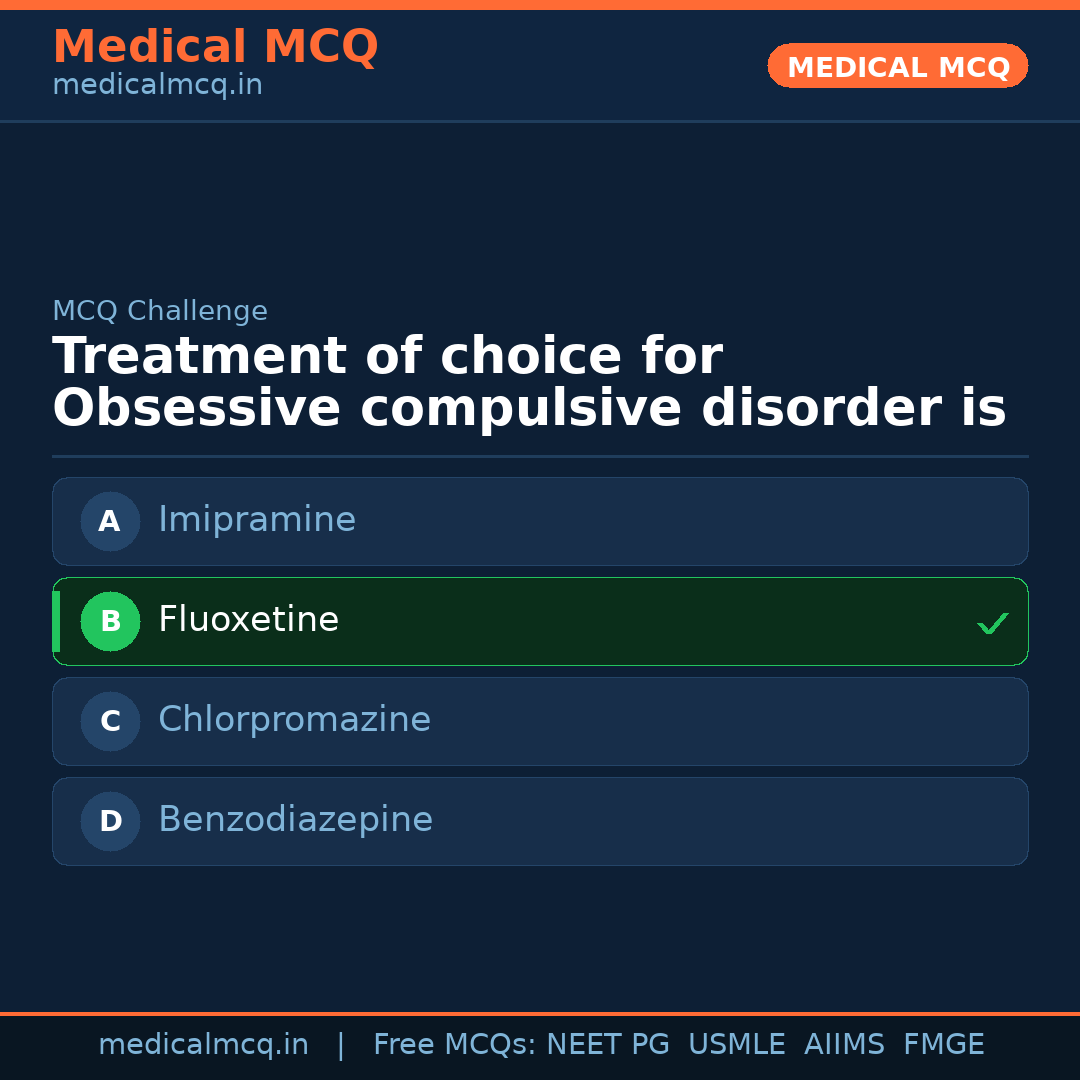 Medical MCQ
medicalmcq.in

MEDICAL MCQ

MCQ Challenge

Treatment of choice for Obsessive compulsive disorder is

A Imipramine

B Fluoxetine ✓

C Chlorpromazine

D Benzodiazepine

medicalmcq.in | Free MCQs: NEET PG USMLE AIIMS FMGE