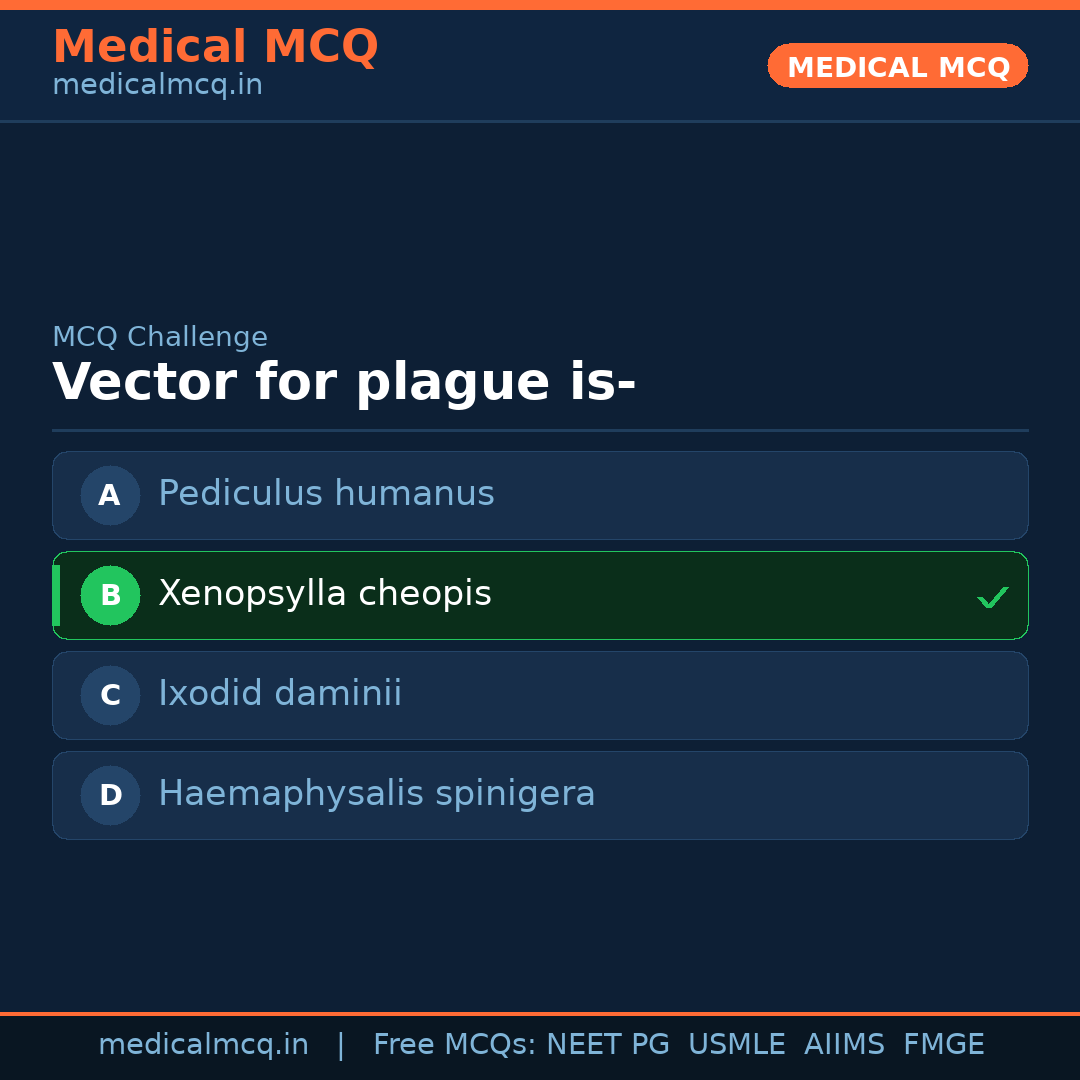 Medical MCQ
medicalmcq.in

MEDICAL MCQ

MCQ Challenge

Vector for plague is-

A Pediculus humanus

B Xenopsylla cheopis ✓

C Ixodid daminii

D Haemaphysalis spinigera

medicalmcq.in | Free MCQs: NEET PG USMLE AIIMS FMGE