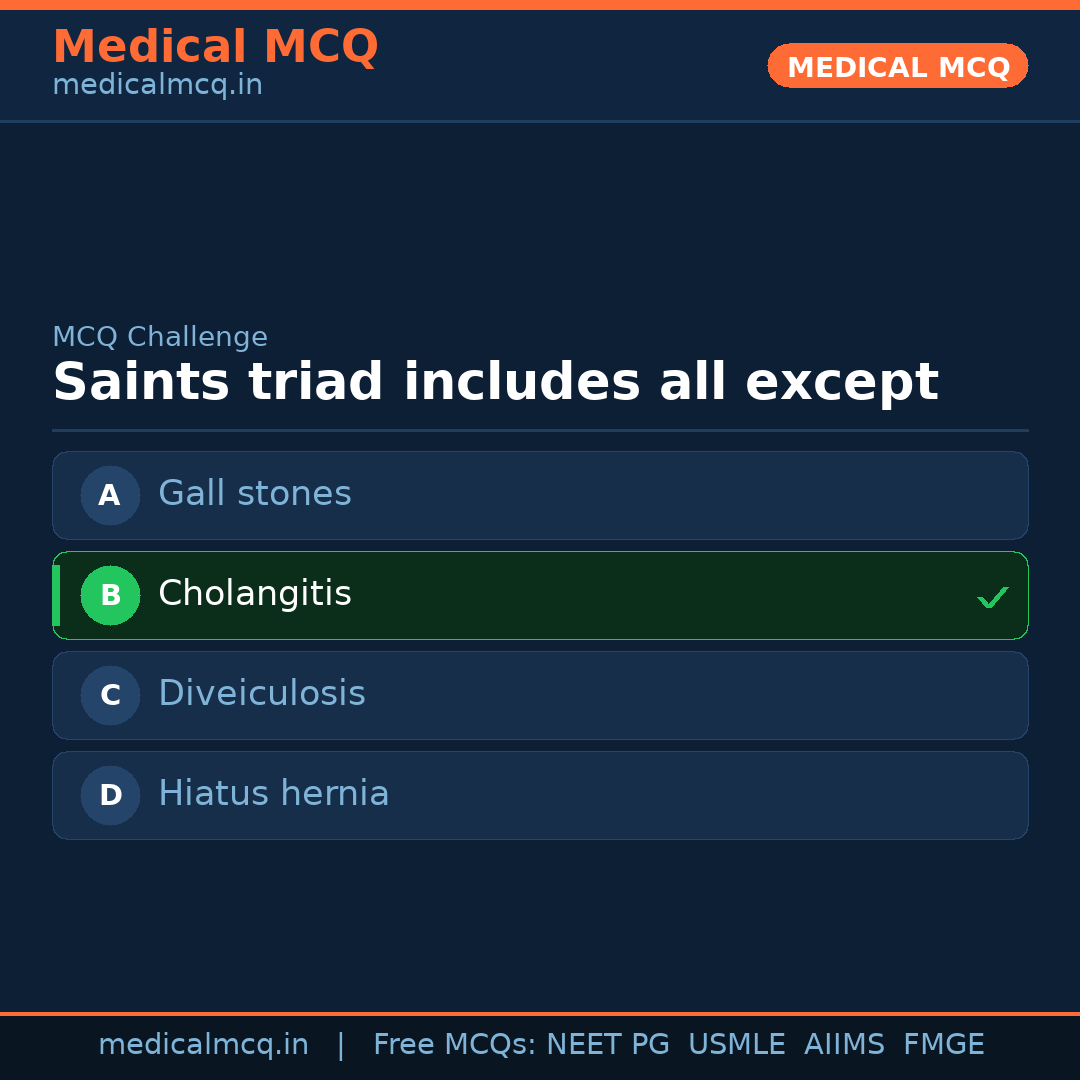 Medical MCQ
medicalmcq.in

MEDICAL MCQ

MCQ Challenge

Saints triad includes all except

A Gall stones

B Cholangitis ✓

C Diveiculosis

D Hiatus hernia

medicalmcq.in | Free MCQs: NEET PG USMLE AIIMS FMGE