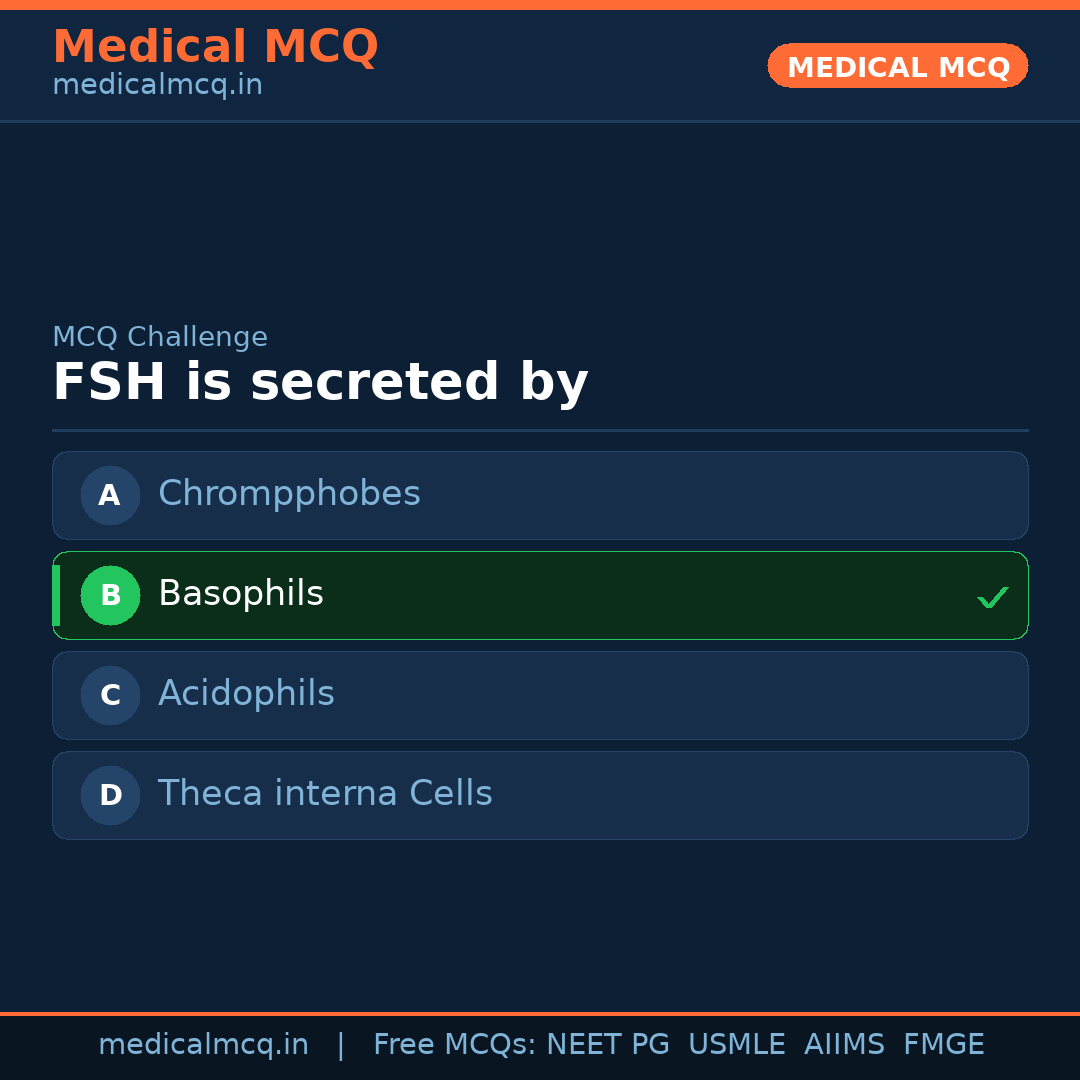 Medical MCQ
medicalmcq.in

MEDICAL MCQ

MCQ Challenge
FSH is secreted by

A Chrompphobes
B Basophils ✓
C Acidophils
D Theca interna Cells

medicalmcq.in | Free MCQs: NEET PG USMLE AIIMS FMGE