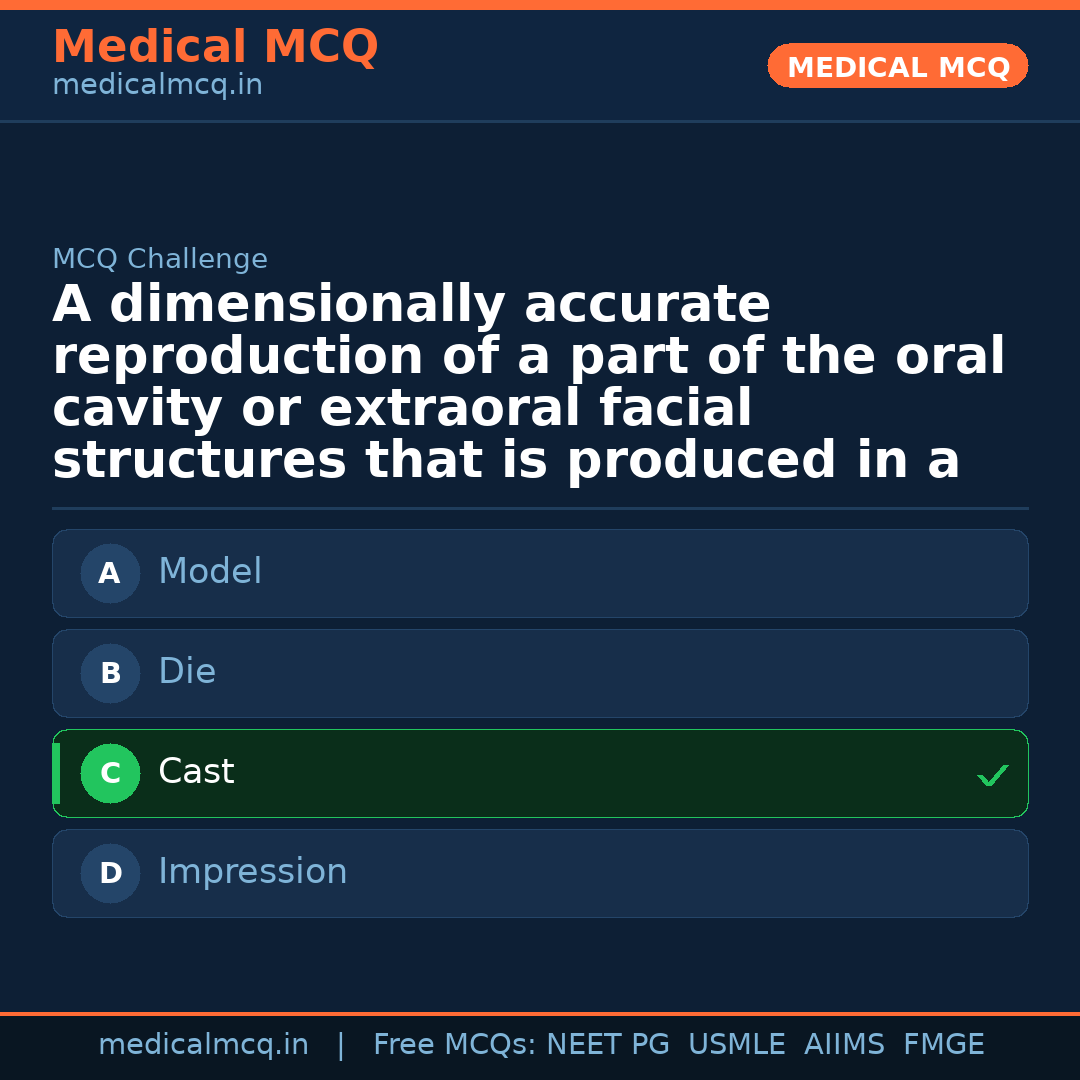 Medical MCQ
medicalmcq.in

MEDICAL MCQ

MCQ Challenge

A dimensionally accurate reproduction of a part of the oral cavity or extraoral facial structures that is produced in a

A Model

B Die

C Cast ✓

D Impression

medicalmcq.in | Free MCQs: NEET PG USMLE AIIMS FMGE