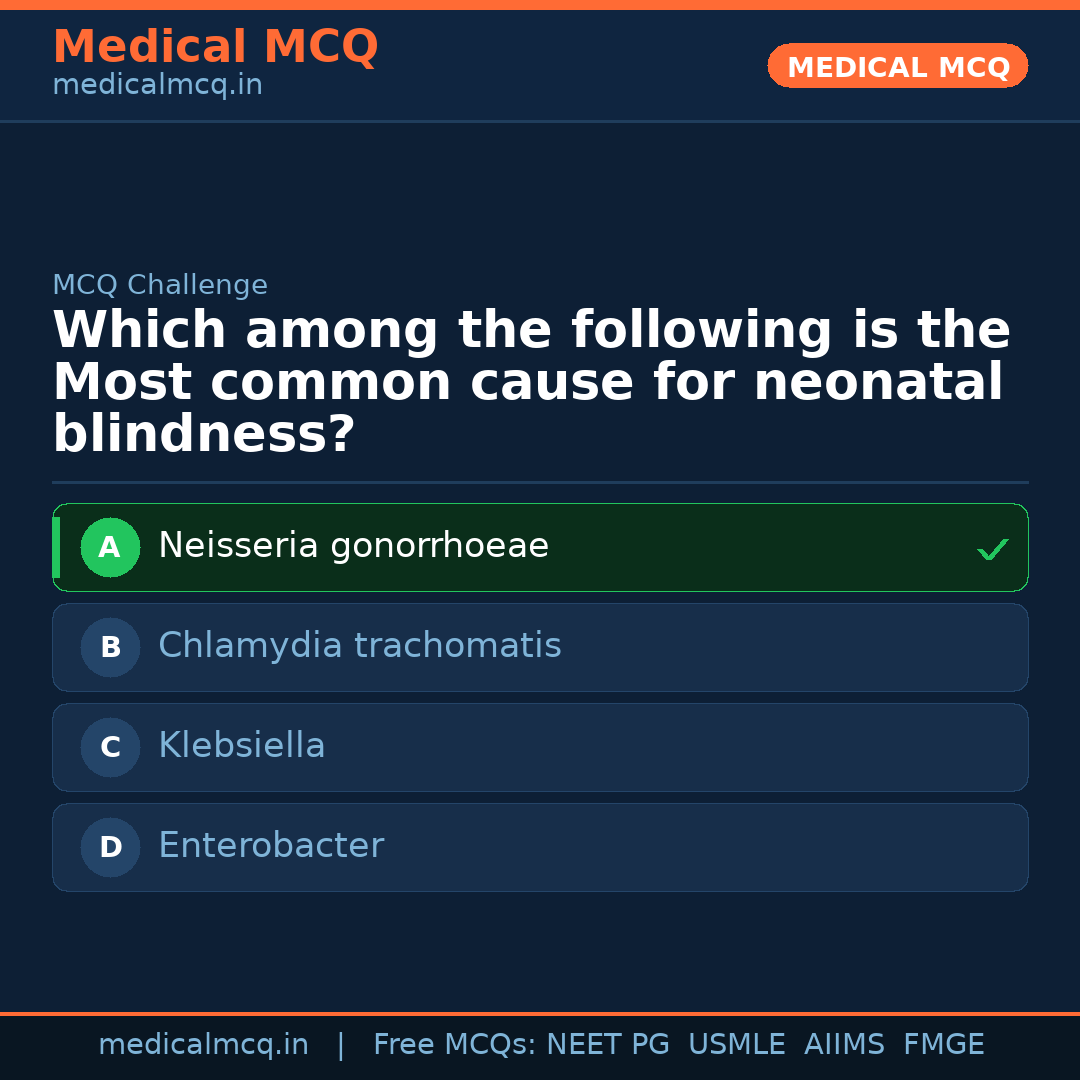 Medical MCQ
medicalmcq.in

MEDICAL MCQ

MCQ Challenge

Which among the following is the Most common cause for neonatal blindness?

A Neisseria gonorrhoeae ✓

B Chlamydia trachomatis

C Klebsiella

D Enterobacter

medicalmcq.in | Free MCQs: NEET PG USMLE AIIMS FMGE