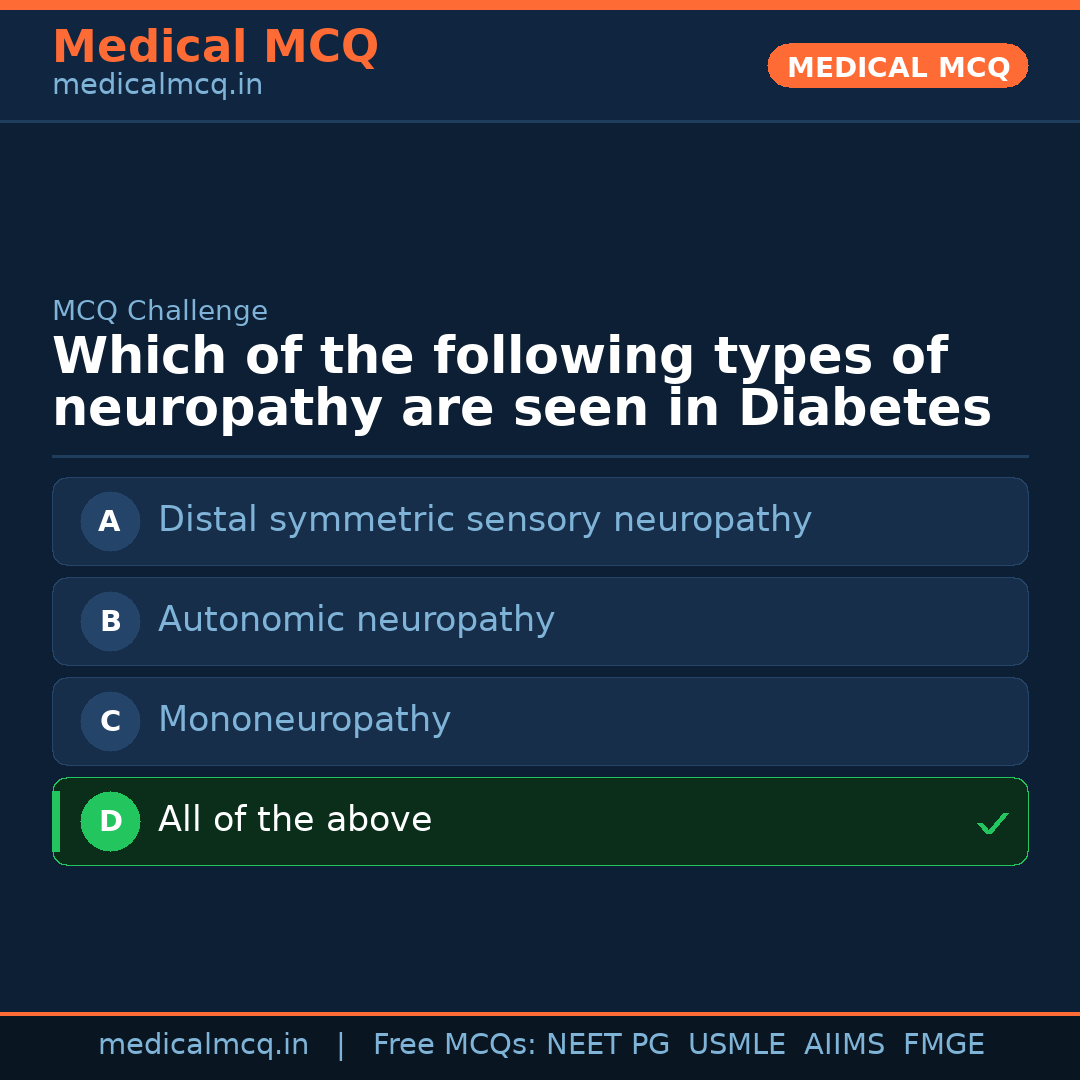 Medical MCQ
medicalmcq.in

MEDICAL MCQ

MCQ Challenge
Which of the following types of neuropathy are seen in Diabetes

A Distal symmetric sensory neuropathy

B Autonomic neuropathy

C Mononeuropathy

D All of the above ✓

medicalmcq.in | Free MCQs: NEET PG USMLE AIIMS FMGE