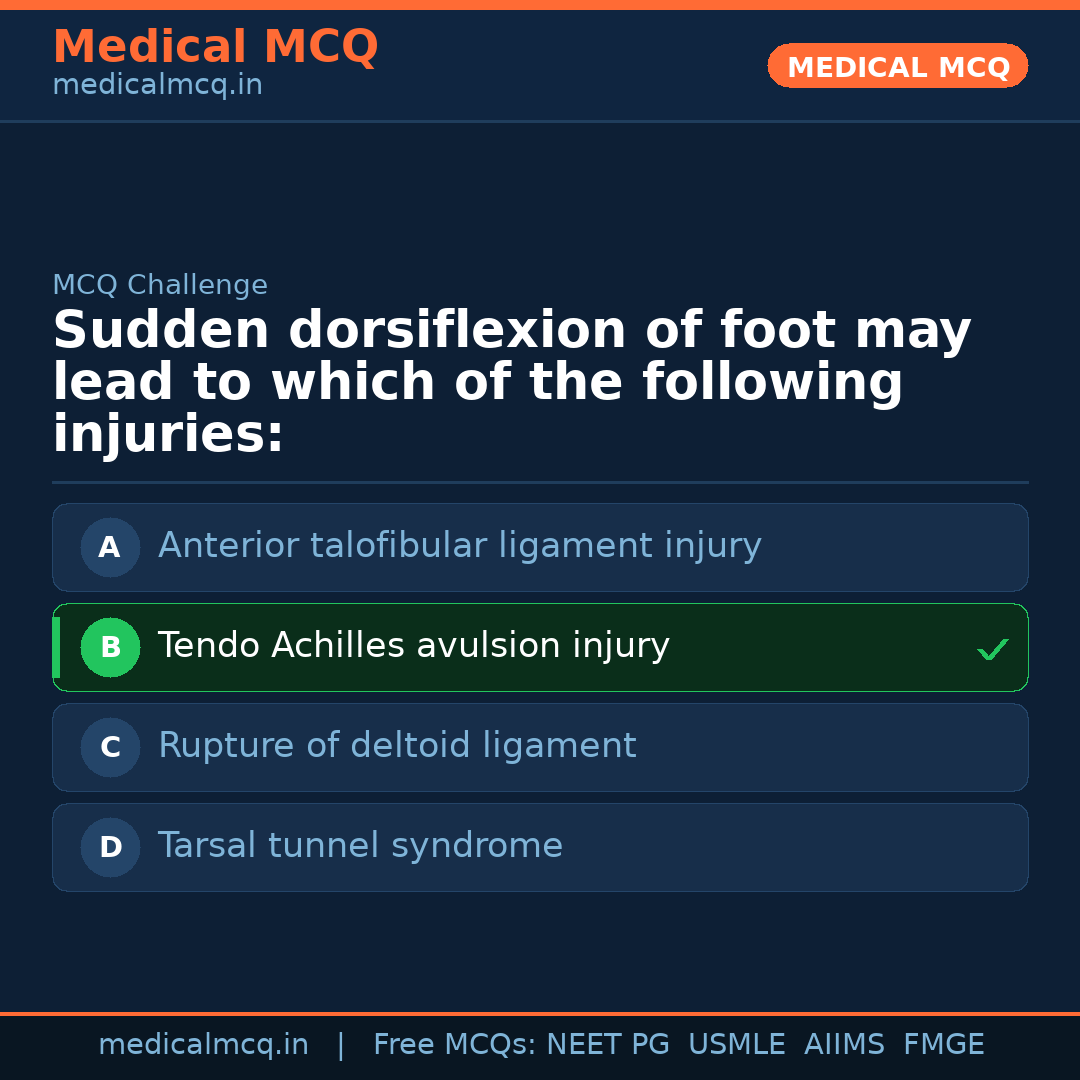 Medical MCQ
medicalmcq.in

MEDICAL MCQ

MCQ Challenge

Sudden dorsiflexion of foot may lead to which of the following injuries:

A Anterior talofibular ligament injury

B Tendo Achilles avulsion injury ✓

C Rupture of deltoid ligament

D Tarsal tunnel syndrome

medicalmcq.in | Free MCQs: NEET PG USMLE AIIMS FMGE