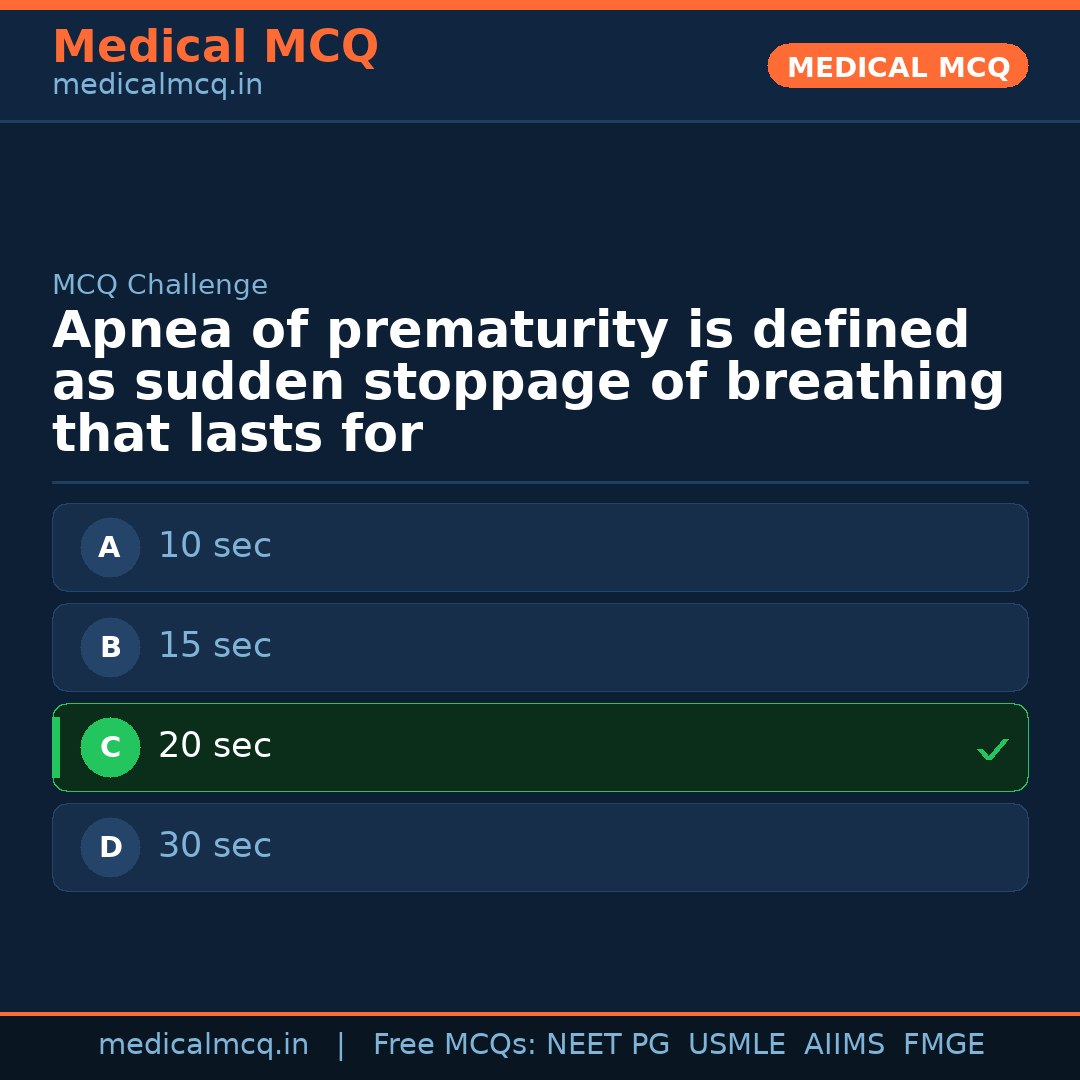 Medical MCQ
medicalmcq.in

MEDICAL MCQ

MCQ Challenge

Apnea of prematurity is defined as sudden stoppage of breathing that lasts for

A 10 sec

B 15 sec

C 20 sec ✓

D 30 sec

medicalmcq.in | Free MCQs: NEET PG USMLE AIIMS FMGE