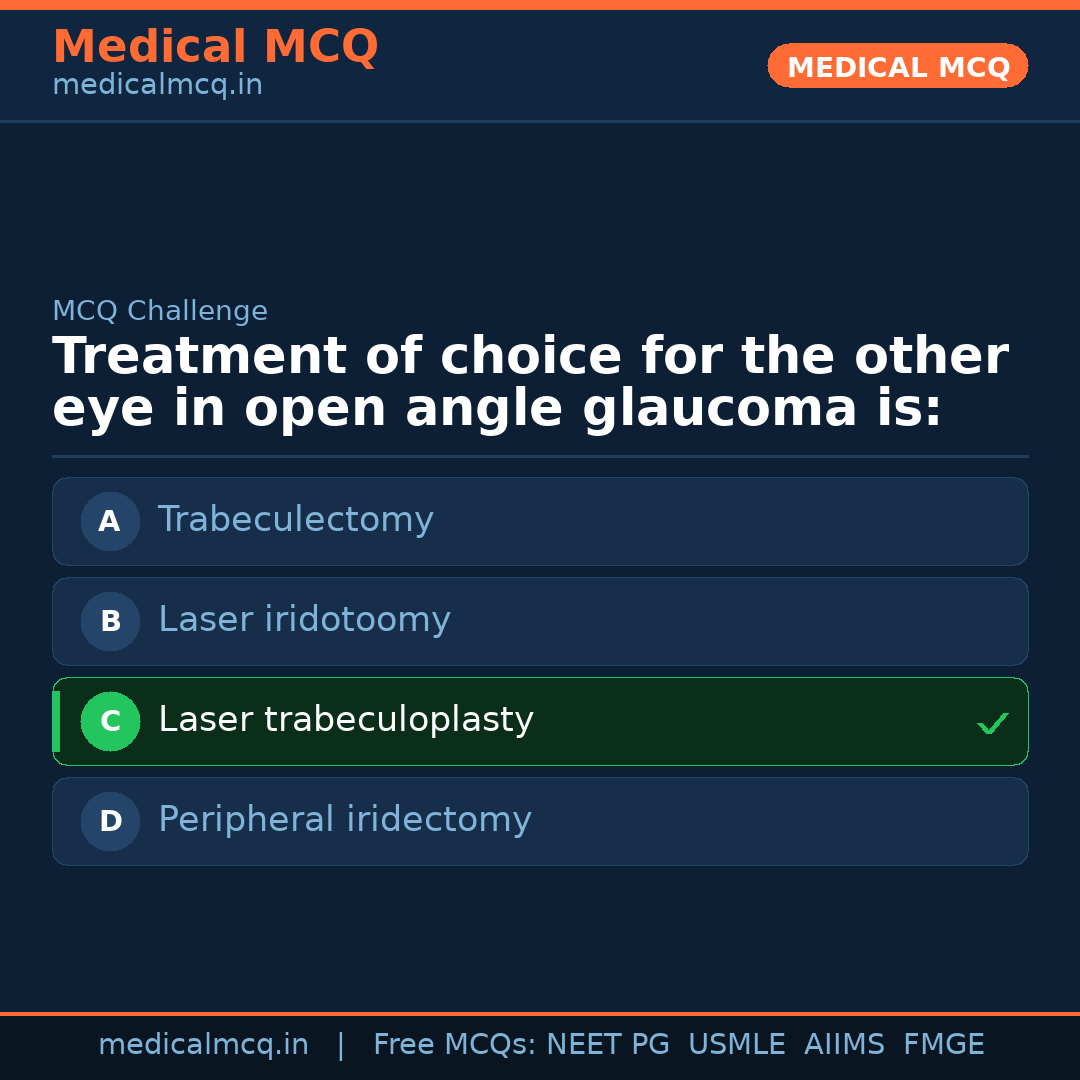 Medical MCQ
medicalmcq.in

MEDICAL MCQ

MCQ Challenge

Treatment of choice for the other eye in open angle glaucoma is:

A Trabeculectomy

B Laser iridotoomy

C Laser trabeculoplasty ✓

D Peripheral iridectomy

medicalmcq.in | Free MCQs: NEET PG USMLE AIIMS FMGE