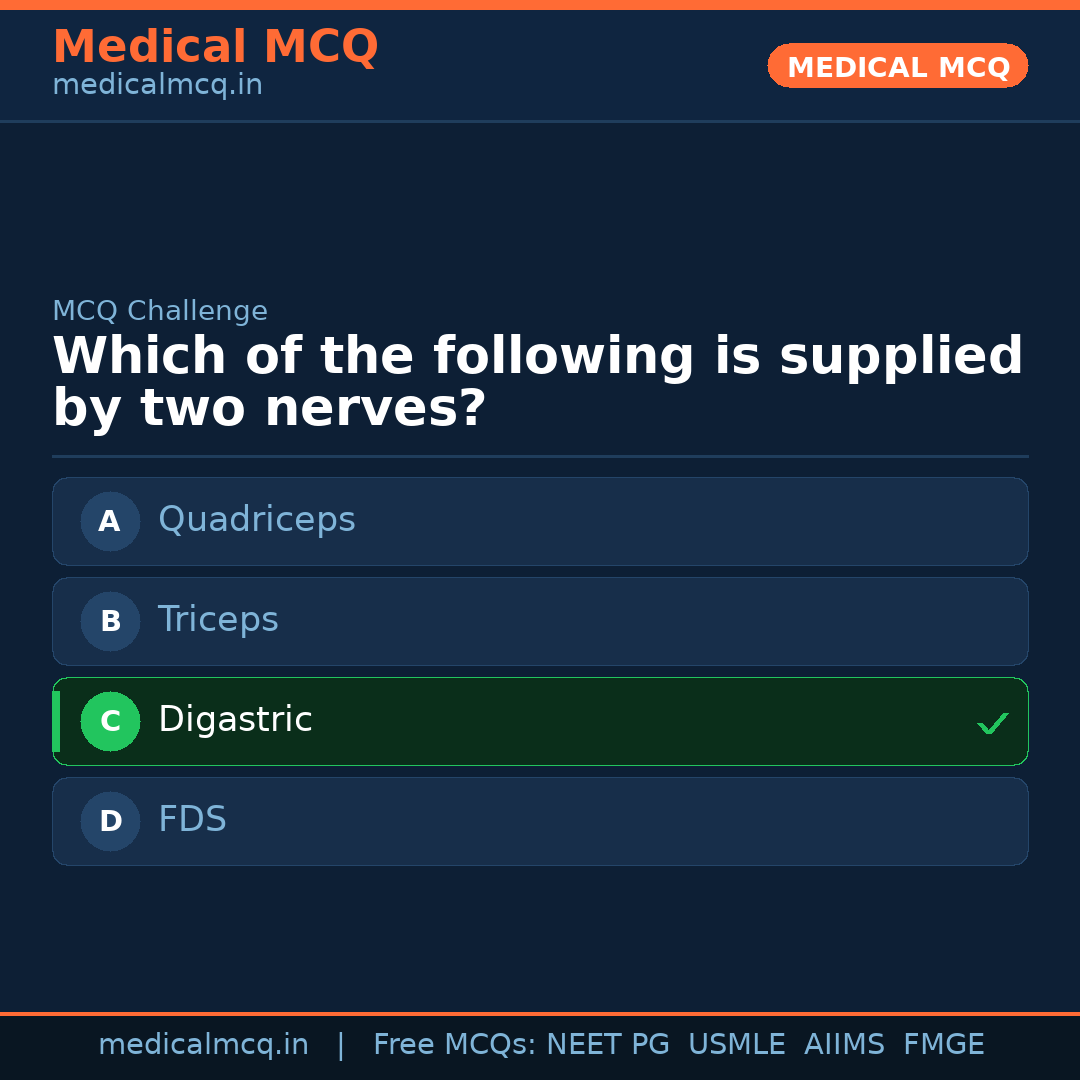 Medical MCQ
medicalmcq.in

MEDICAL MCQ

MCQ Challenge
Which of the following is supplied by two nerves?

A Quadriceps

B Triceps

C Digastric ✓

D FDS

medicalmcq.in | Free MCQs: NEET PG USMLE AIIMS FMGE