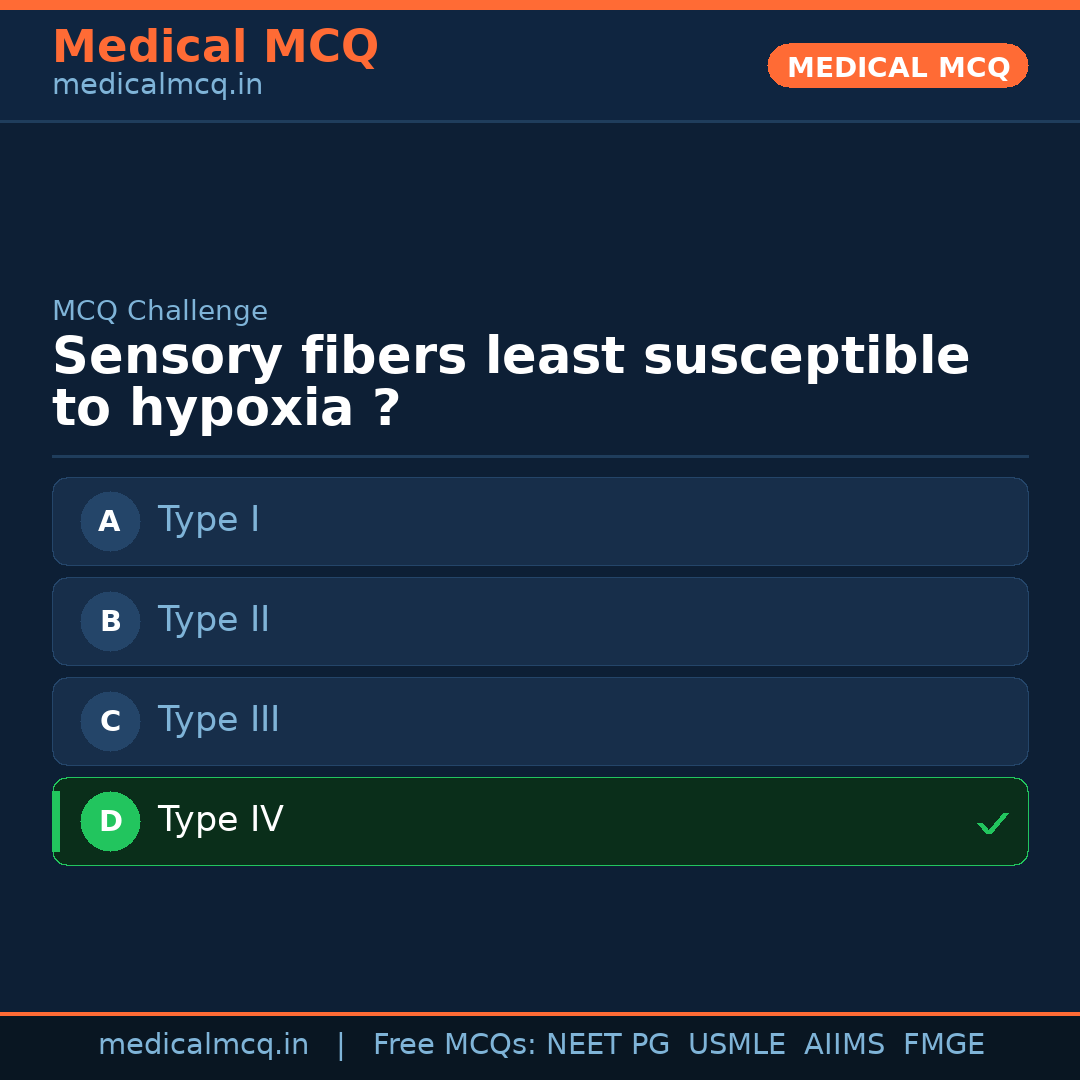 Medical MCQ
medicalmcq.in

MEDICAL MCQ

MCQ Challenge

Sensory fibers least susceptible to hypoxia ?

A Type I

B Type II

C Type III

D Type IV ✓

medicalmcq.in | Free MCQs: NEET PG USMLE AIIMS FMGE