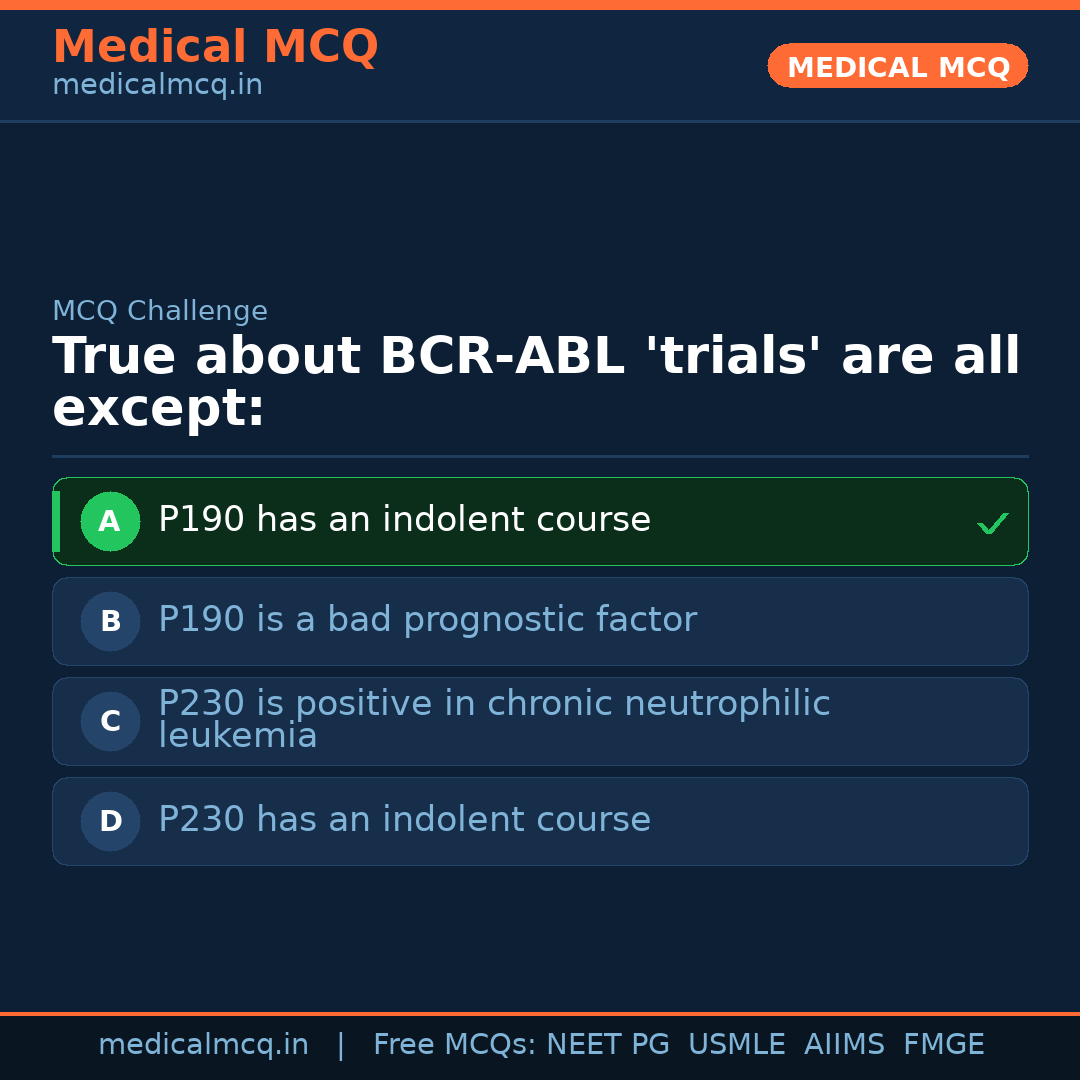 Medical MCQ
medicalmcq.in

MEDICAL MCQ

MCQ Challenge

True about BCR-ABL 'trials' are all except:

A P190 has an indolent course ✓

B P190 is a bad prognostic factor

C P230 is positive in chronic neutrophilic leukemia

D P230 has an indolent course

medicalmcq.in | Free MCQs: NEET PG USMLE AIIMS FMGE