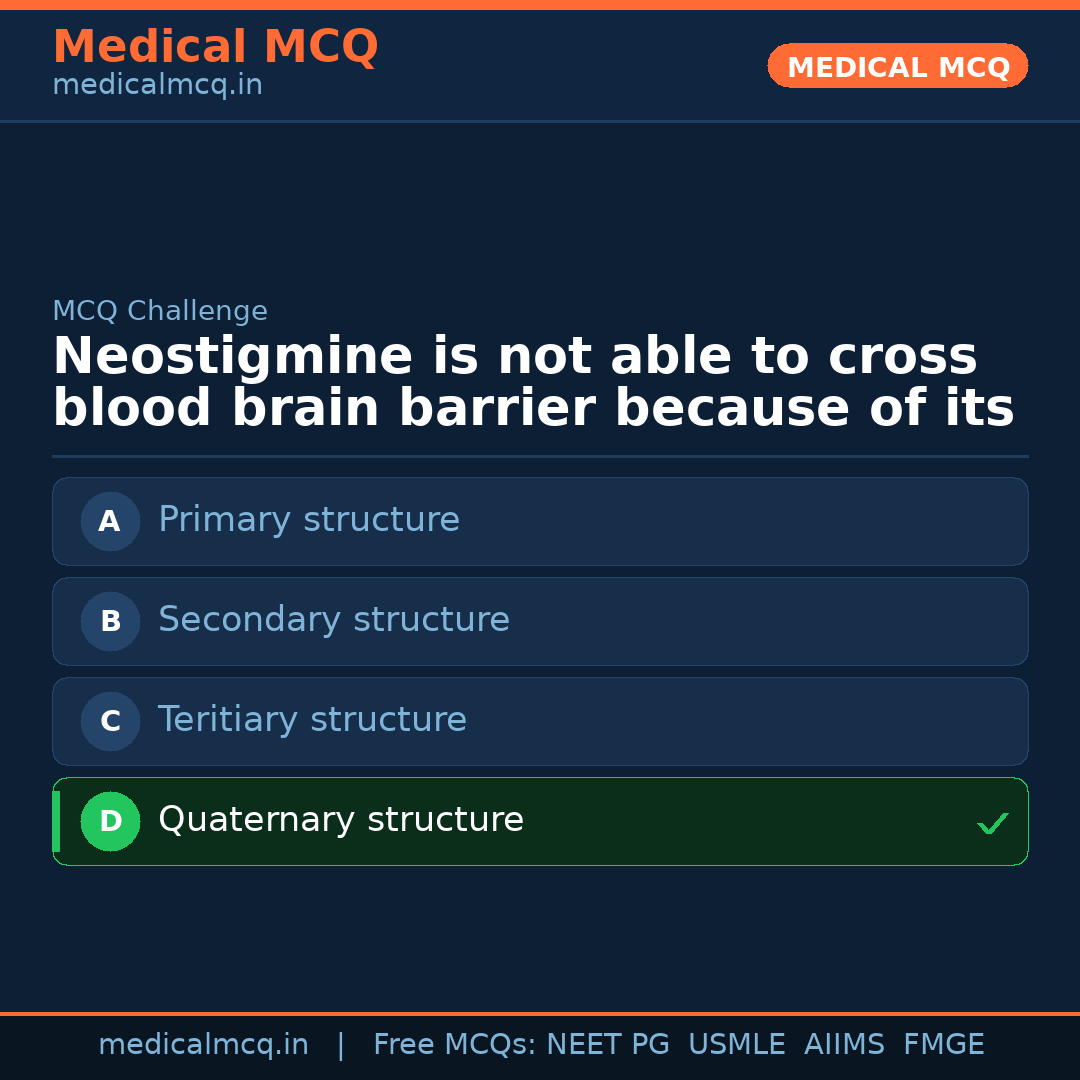 Medical MCQ
medicalmcq.in

MEDICAL MCQ

MCQ Challenge

Neostigmine is not able to cross blood brain barrier because of its

A Primary structure

B Secondary structure

C Teritiary structure

D Quaternary structure ✓

medicalmcq.in | Free MCQs: NEET PG USMLE AIIMS FMGE