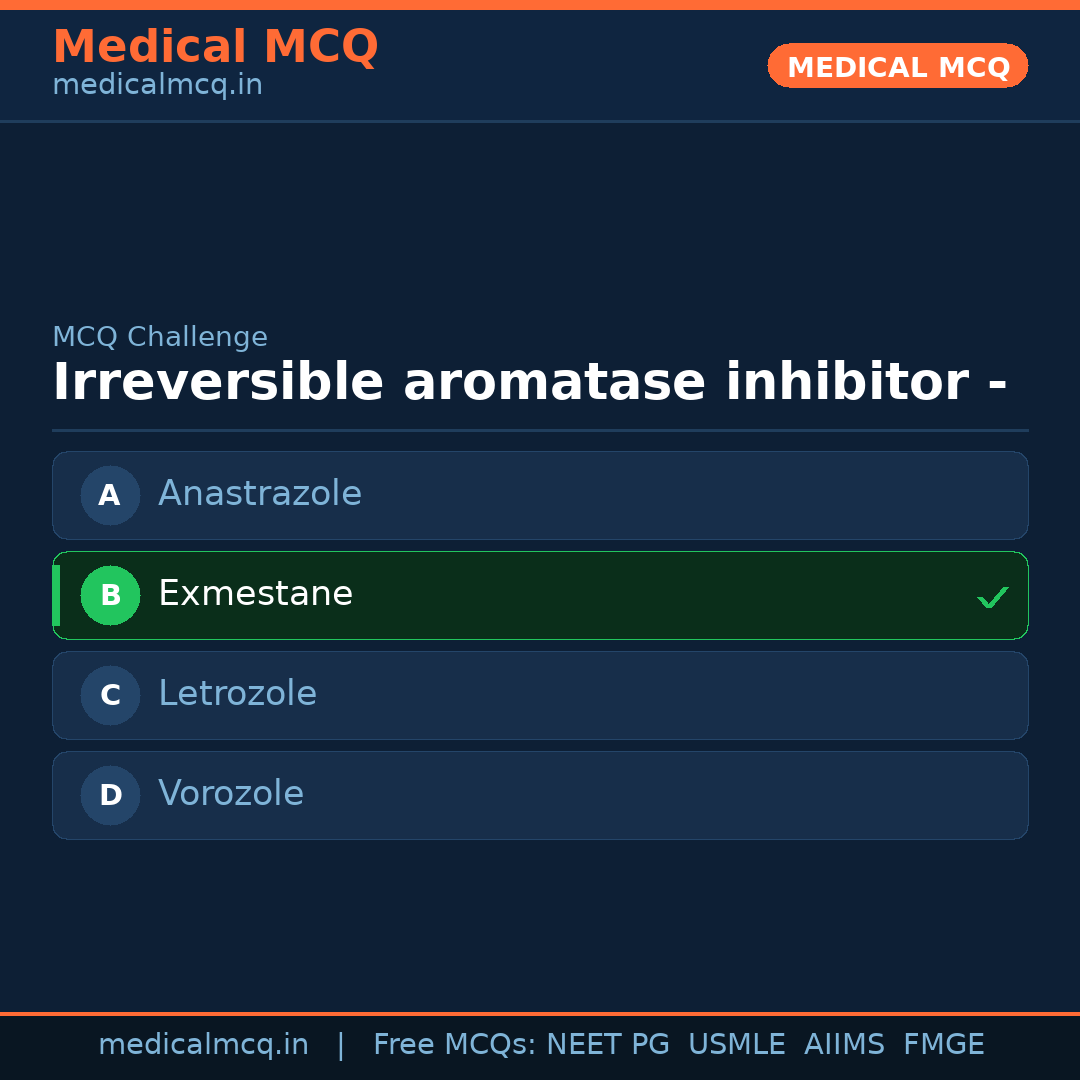 Medical MCQ
medicalmcq.in

MEDICAL MCQ

MCQ Challenge
Irreversible aromatase inhibitor -

A Anastrazole

B Exmestane ✓

C Letrozole

D Vorozole

medicalmcq.in | Free MCQs: NEET PG USMLE AIIMS FMGE