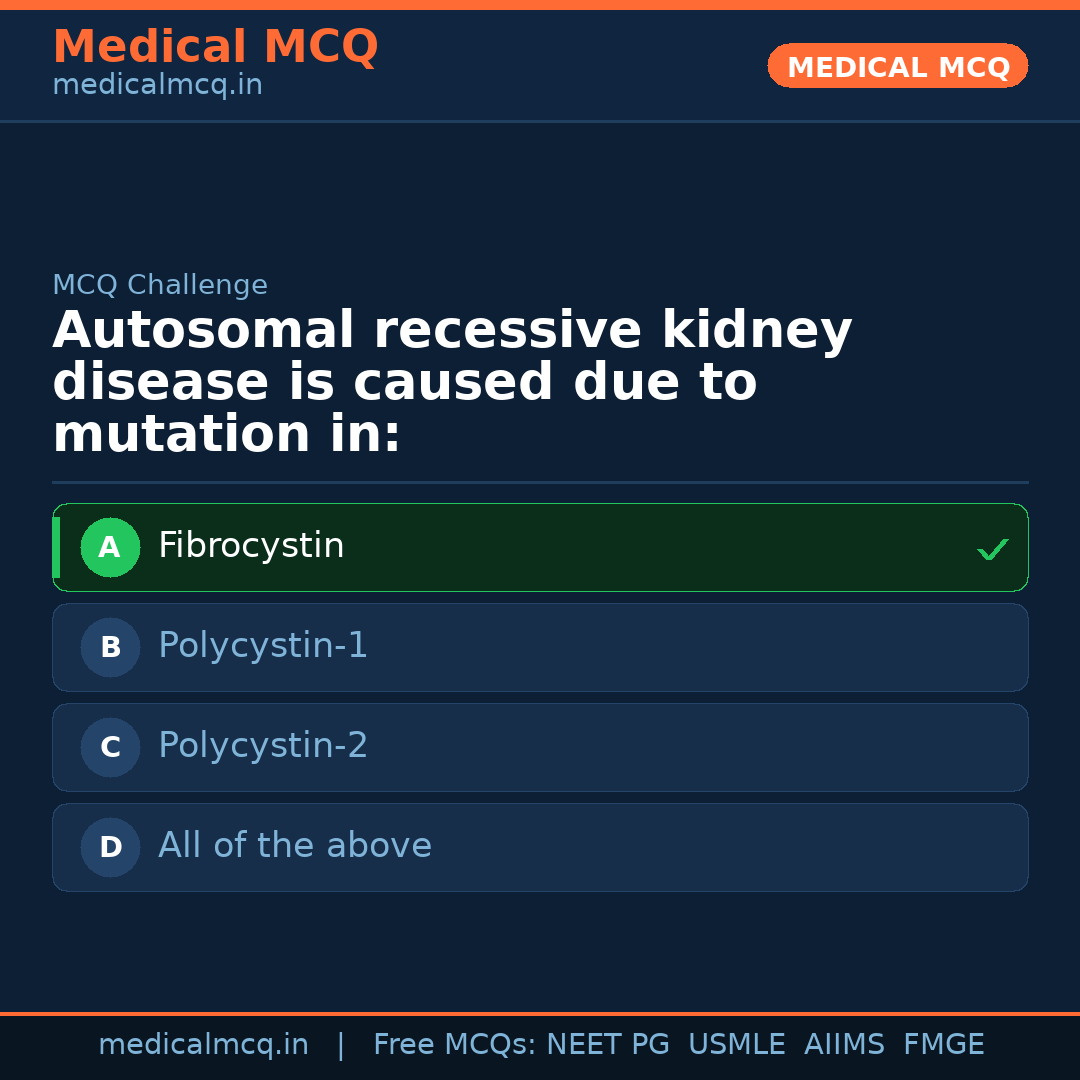 Medical MCQ
medicalmcq.in

MEDICAL MCQ

MCQ Challenge

Autosomal recessive kidney disease is caused due to mutation in:

A Fibrocystin ✓

B Polycystin-1

C Polycystin-2

D All of the above

medicalmcq.in | Free MCQs: NEET PG USMLE AIIMS FMGE