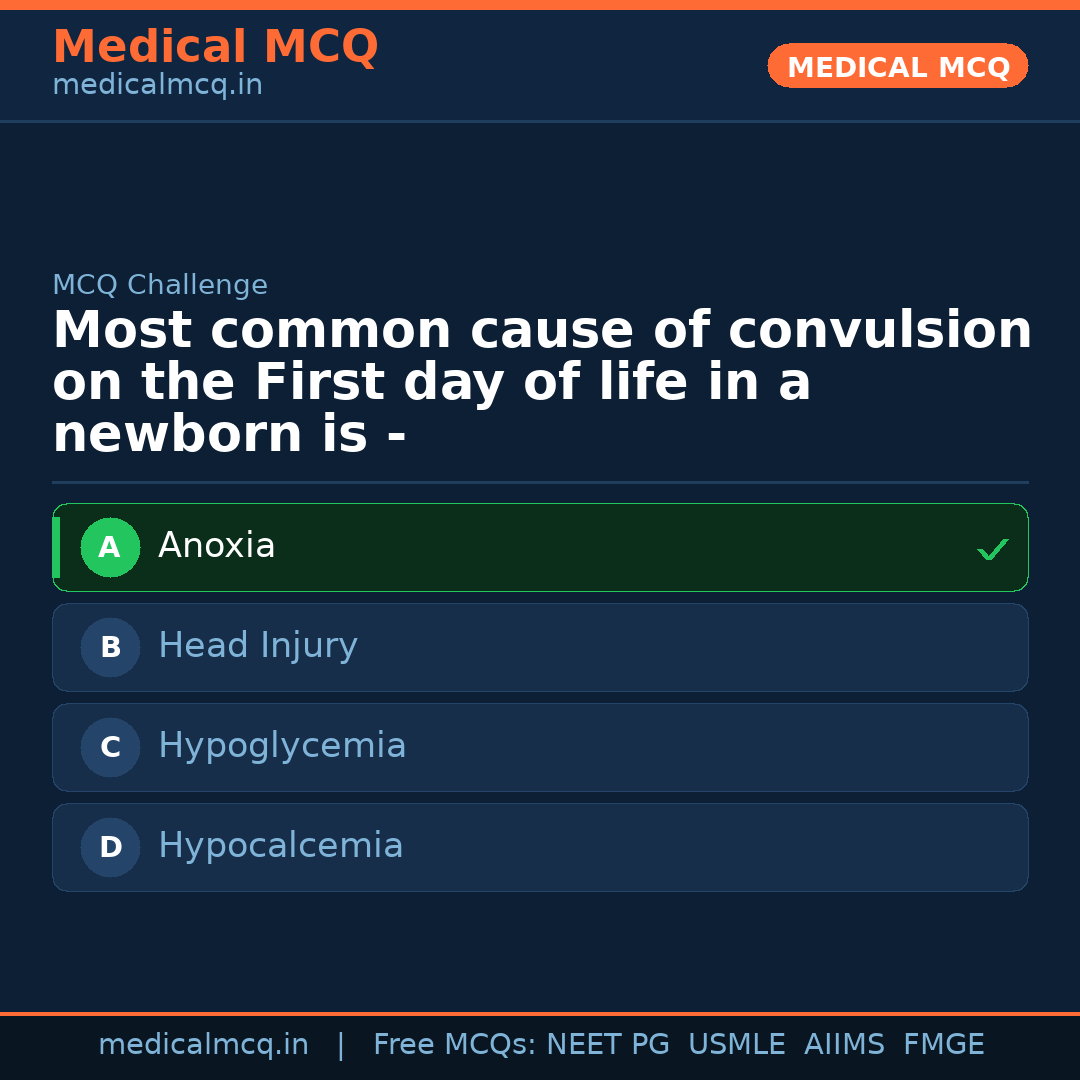 Medical MCQ
medicalmcq.in

MEDICAL MCQ

MCQ Challenge

Most common cause of convulsion on the First day of life in a newborn is -

A Anoxia ✓

B Head Injury

C Hypoglycemia

D Hypocalcemia

medicalmcq.in | Free MCQs: NEET PG USMLE AIIMS FMGE