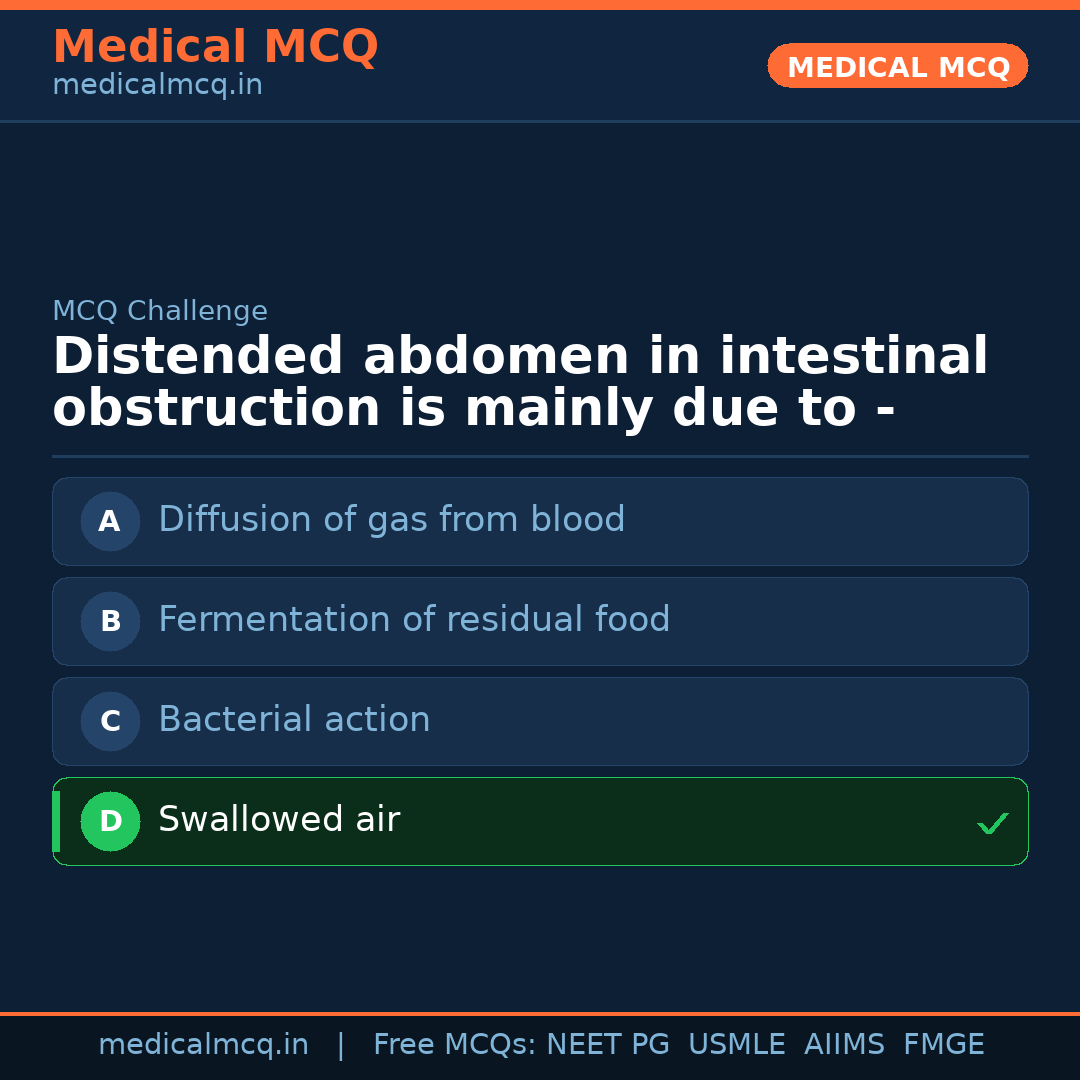 Medical MCQ
medicalmcq.in

MEDICAL MCQ

MCQ Challenge

Distended abdomen in intestinal obstruction is mainly due to -

A Diffusion of gas from blood

B Fermentation of residual food

C Bacterial action

D Swallowed air ✓

medicalmcq.in | Free MCQs: NEET PG USMLE AIIMS FMGE