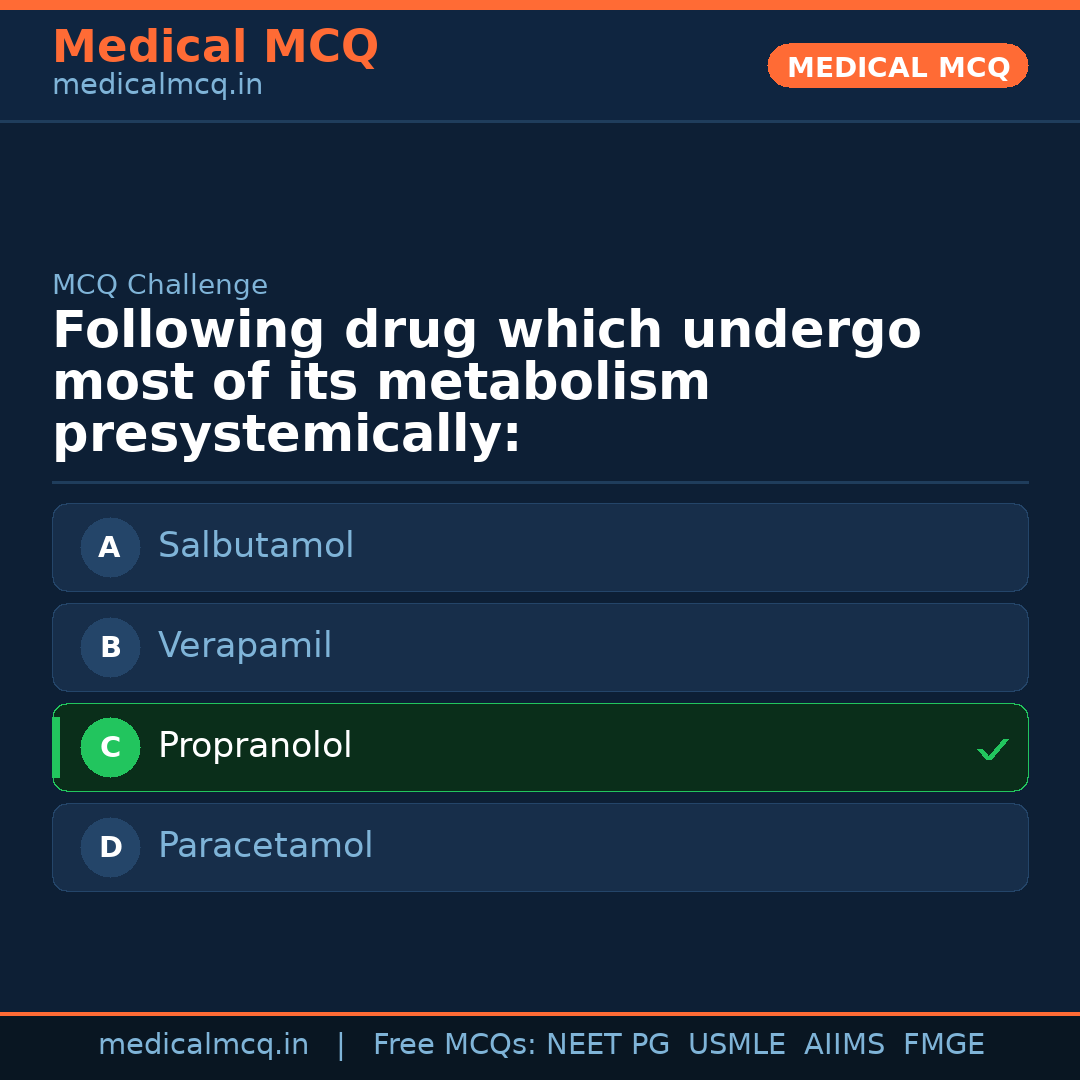 Medical MCQ
medicalmcq.in

MEDICAL MCQ

MCQ Challenge

Following drug which undergo most of its metabolism presystemically:

A Salbutamol

B Verapamil

C Propranolol ✓

D Paracetamol

medicalmcq.in | Free MCQs: NEET PG USMLE AIIMS FMGE