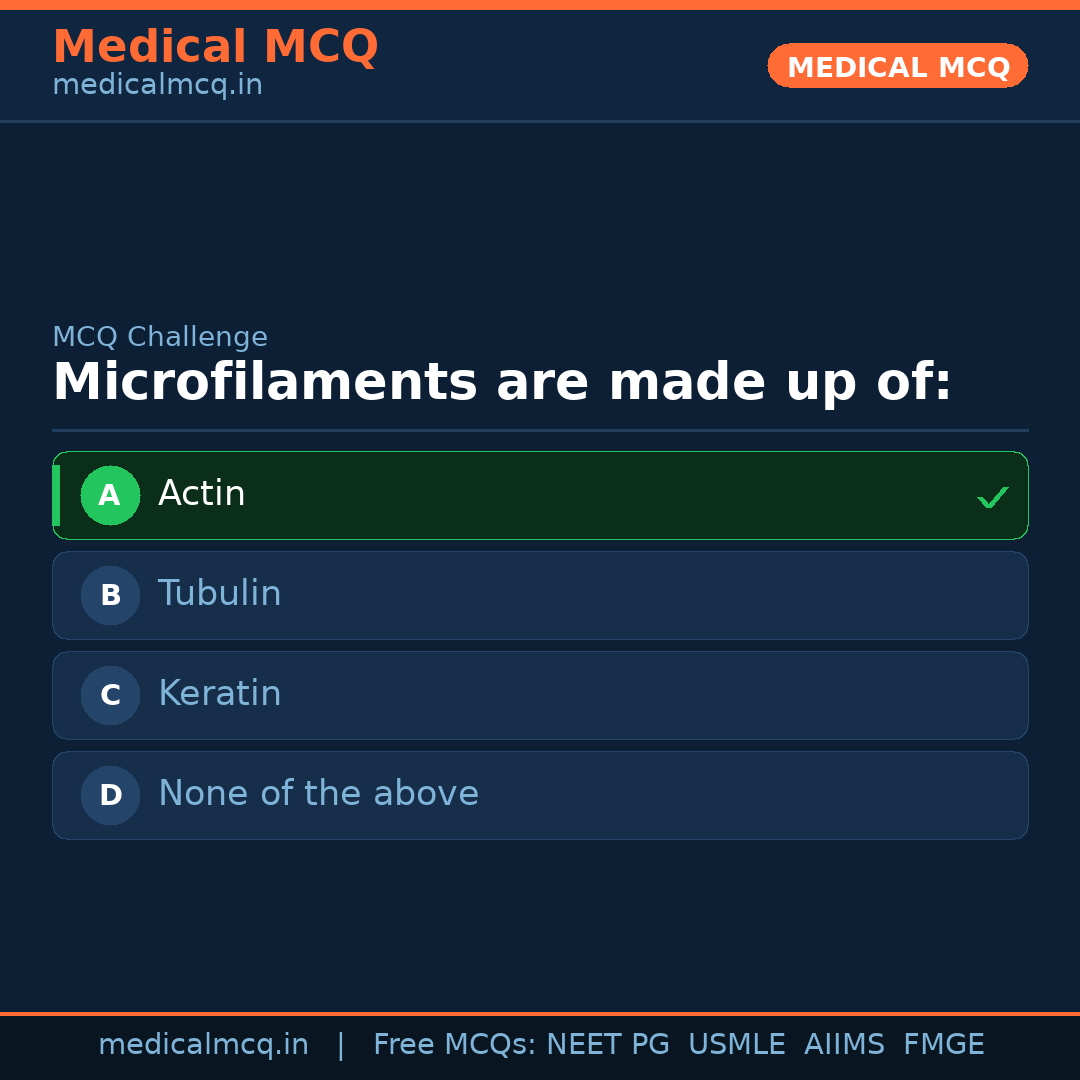 Medical MCQ
medicalmcq.in

MEDICAL MCQ

MCQ Challenge

Microfilaments are made up of:

A Actin ✓

B Tubulin

C Keratin

D None of the above

medicalmcq.in | Free MCQs: NEET PG USMLE AIIMS FMGE