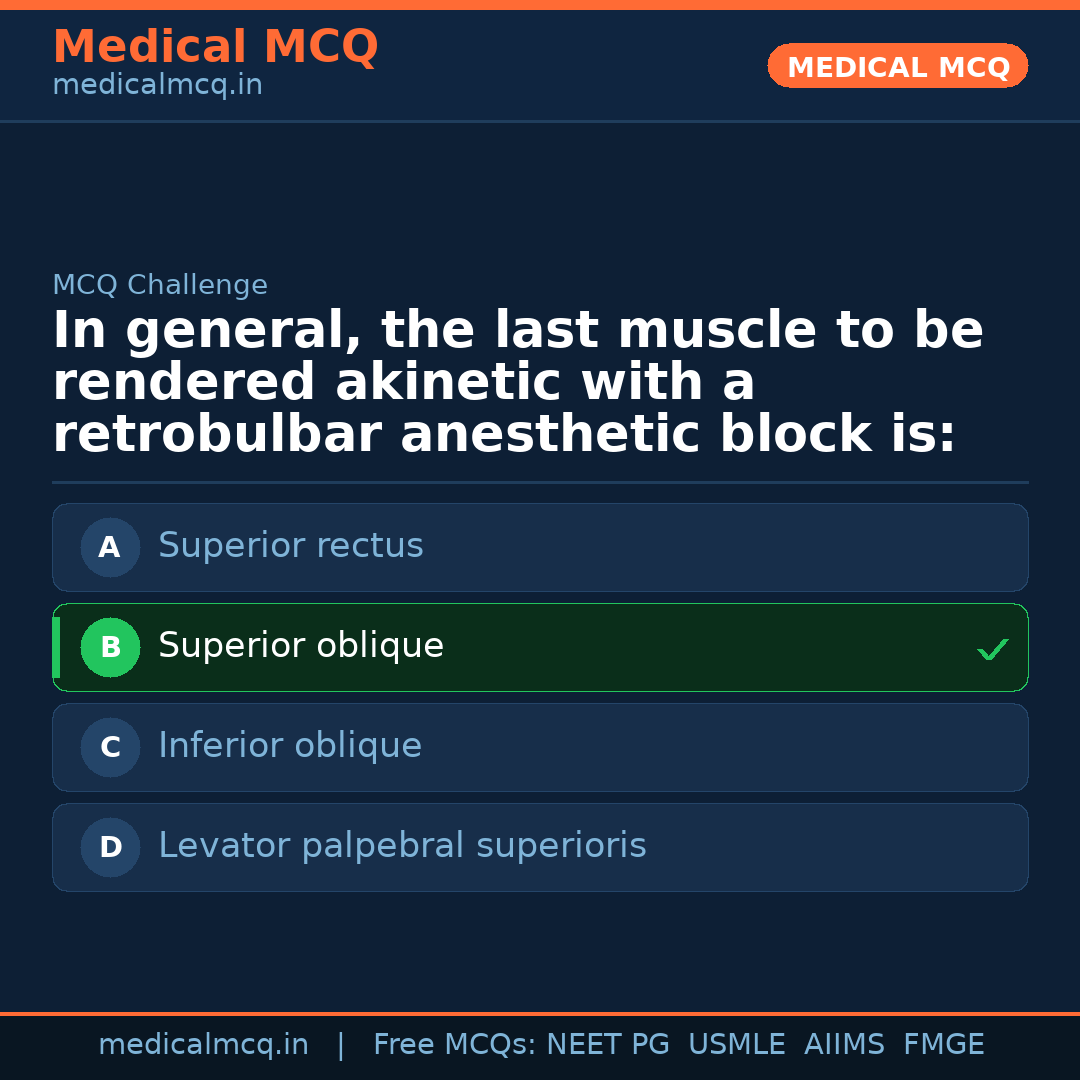 Medical MCQ
medicalmcq.in

MEDICAL MCQ

MCQ Challenge

In general, the last muscle to be rendered akinetic with a retrobulbar anesthetic block is:

A Superior rectus

B Superior oblique ✓

C Inferior oblique

D Levator palpebral superioris

medicalmcq.in | Free MCQs: NEET PG USMLE AIIMS FMGE