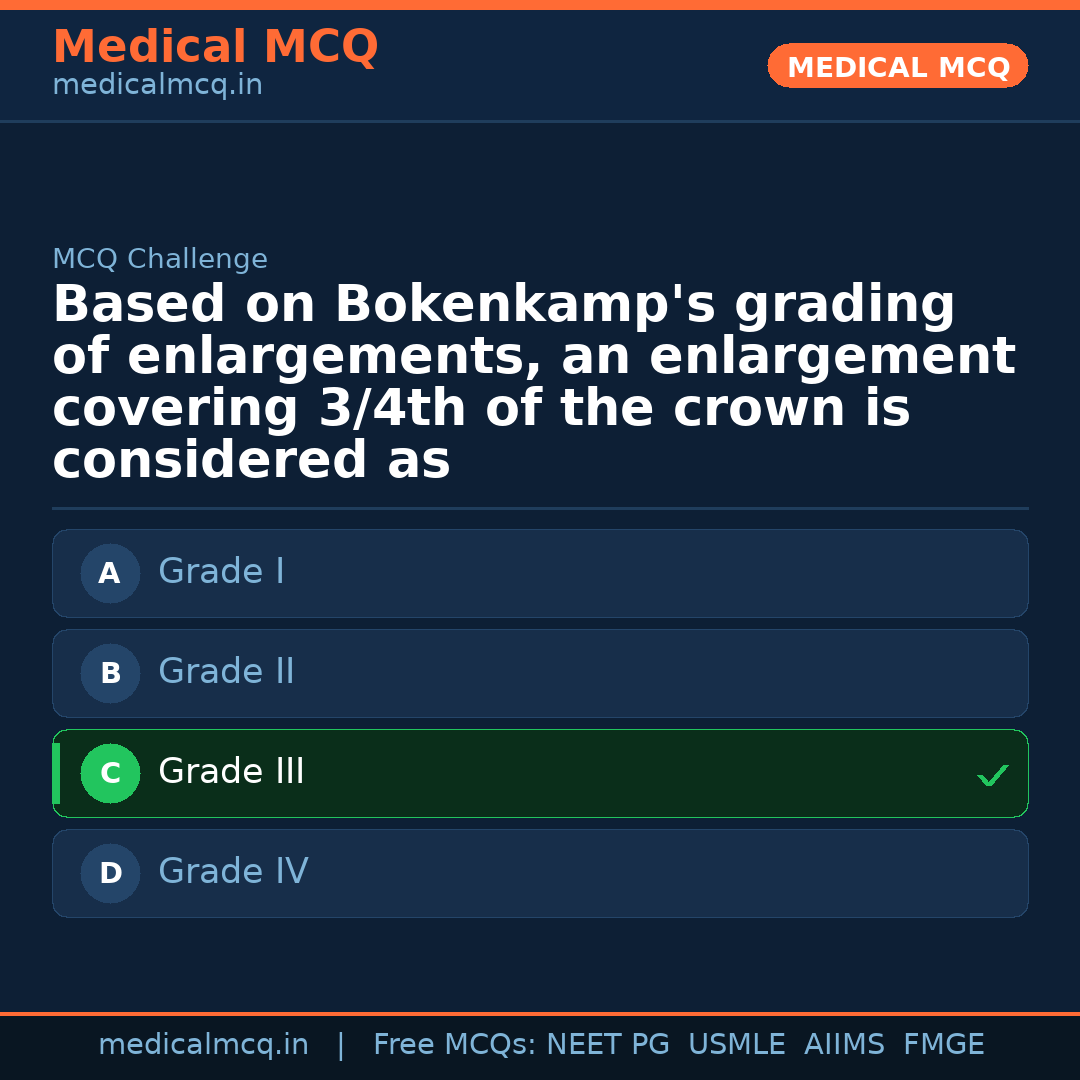 Medical MCQ
medicalmcq.in

MEDICAL MCQ

MCQ Challenge

Based on Bokenkamp's grading of enlargements, an enlargement covering 3/4th of the crown is considered as

A Grade I

B Grade II

C Grade III ✓

D Grade IV

medicalmcq.in | Free MCQs: NEET PG USMLE AIIMS FMGE