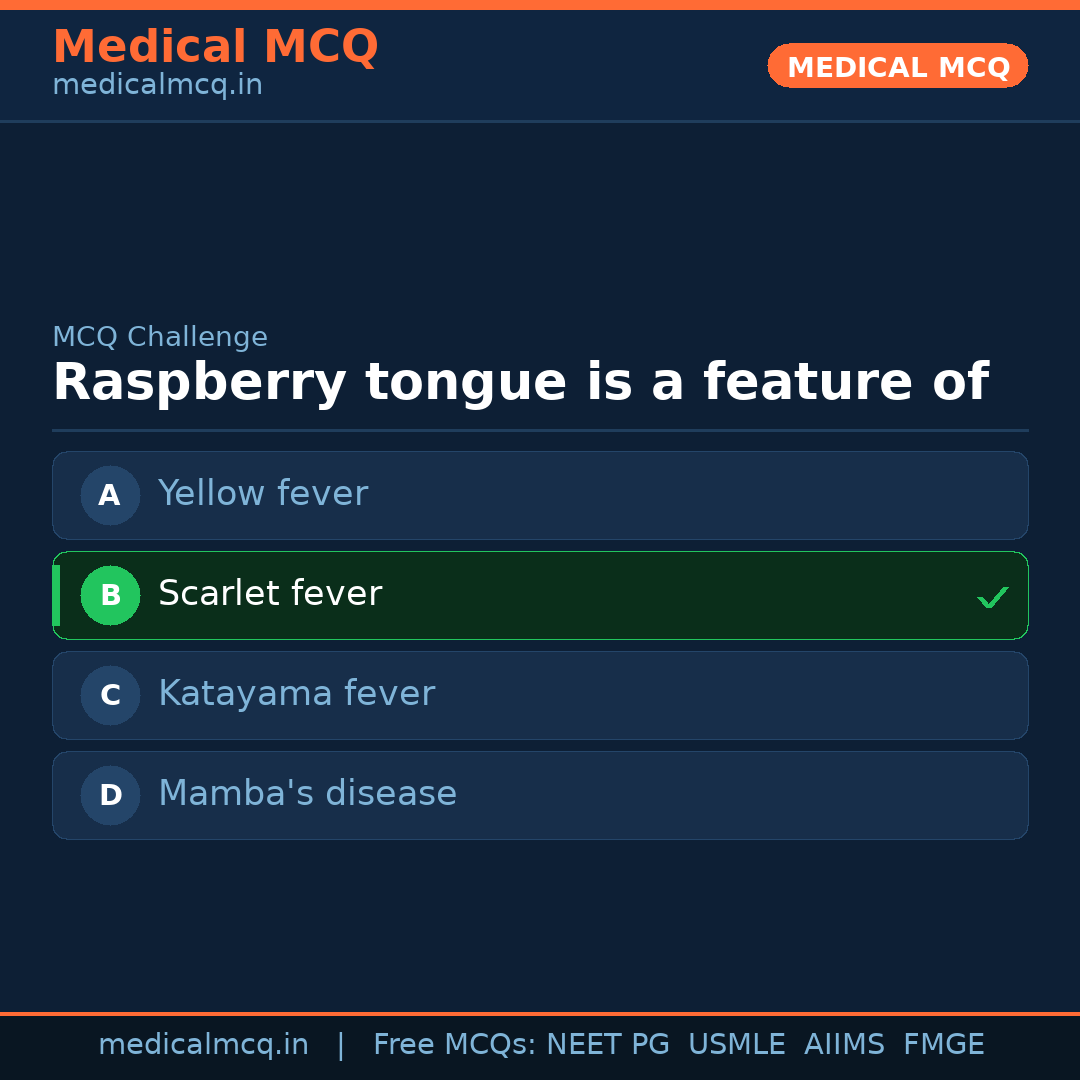 Medical MCQ
medicalmcq.in

MEDICAL MCQ

MCQ Challenge

Raspberry tongue is a feature of

A Yellow fever

B Scarlet fever ✓

C Katayama fever

D Mamba's disease

medicalmcq.in | Free MCQs: NEET PG USMLE AIIMS FMGE