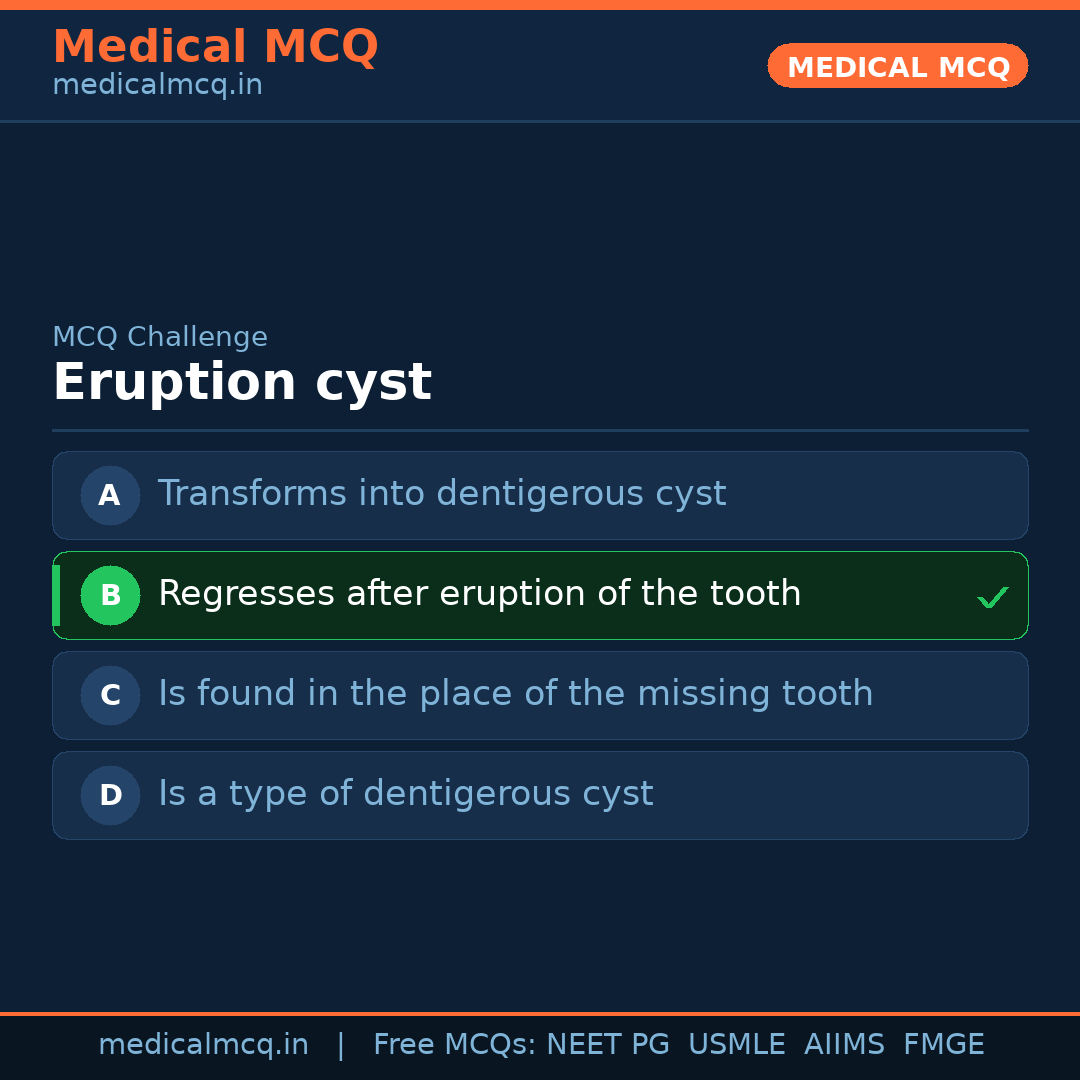 Medical MCQ
medicalmcq.in

MEDICAL MCQ

MCQ Challenge
Eruption cyst

A Transforms into dentigerous cyst

B Regresses after eruption of the tooth ✓

C Is found in the place of the missing tooth

D Is a type of dentigerous cyst

medicalmcq.in | Free MCQs: NEET PG USMLE AIIMS FMGE