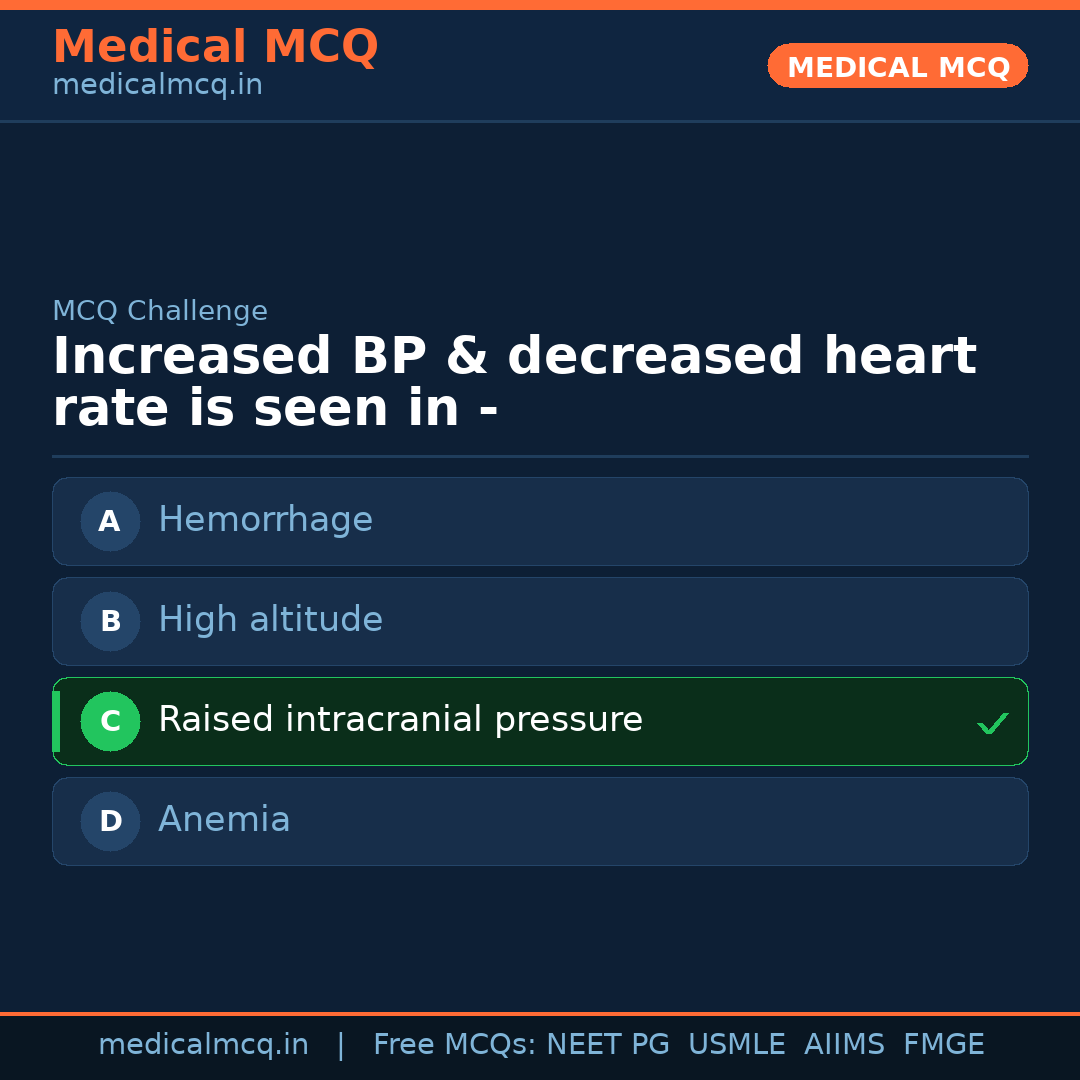 Medical MCQ
medicalmcq.in

MEDICAL MCQ

MCQ Challenge

Increased BP & decreased heart rate is seen in -

A Hemorrhage

B High altitude

C Raised intracranial pressure ✓

D Anemia

medicalmcq.in | Free MCQs: NEET PG USMLE AIIMS FMGE