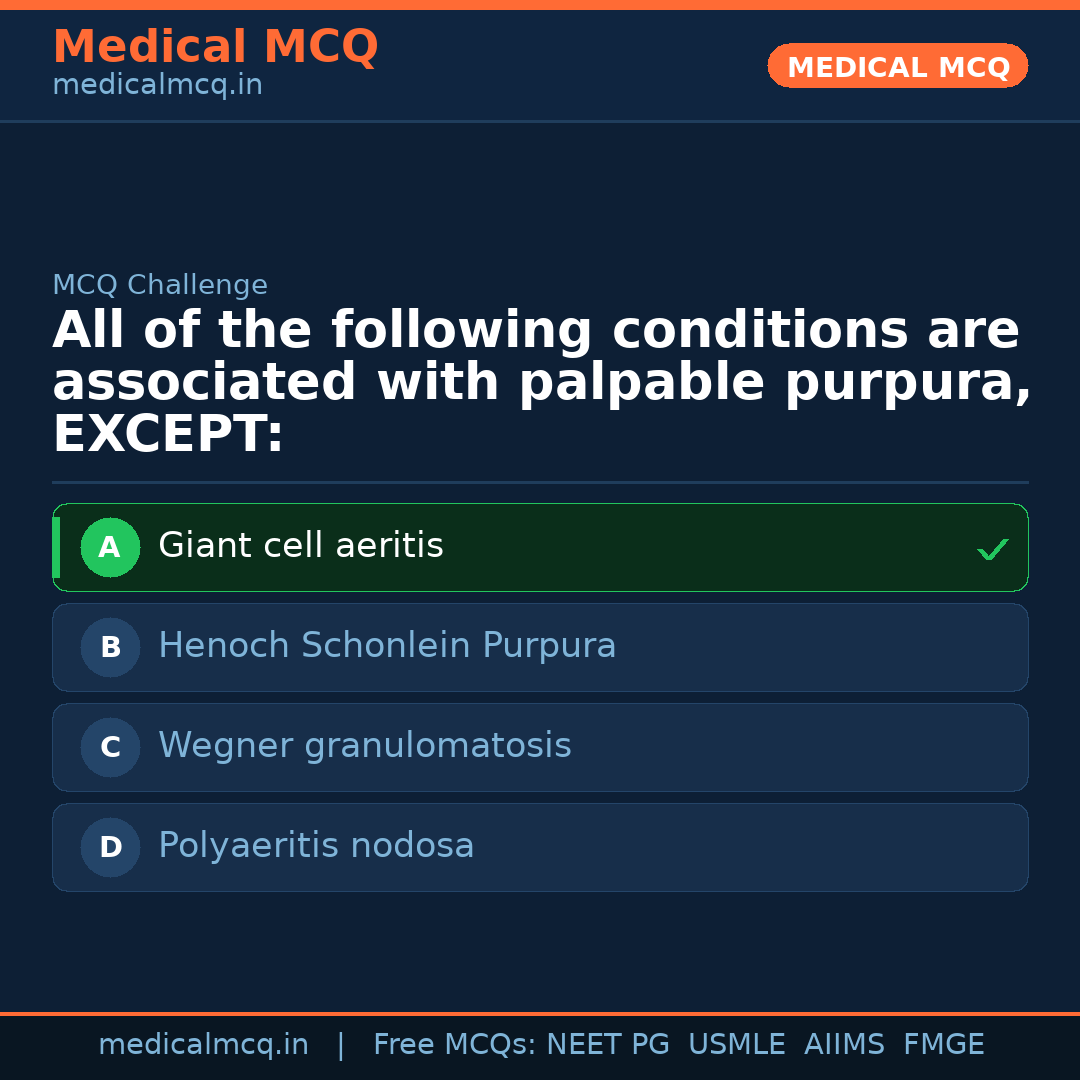 Medical MCQ
medicalmcq.in

MEDICAL MCQ

MCQ Challenge

All of the following conditions are associated with palpable purpura, EXCEPT:

A Giant cell aeritis ✓

B Henoch Schonlein Purpura

C Wegner granulomatosis

D Polyaeritis nodosa

medicalmcq.in | Free MCQs: NEET PG USMLE AIIMS FMGE