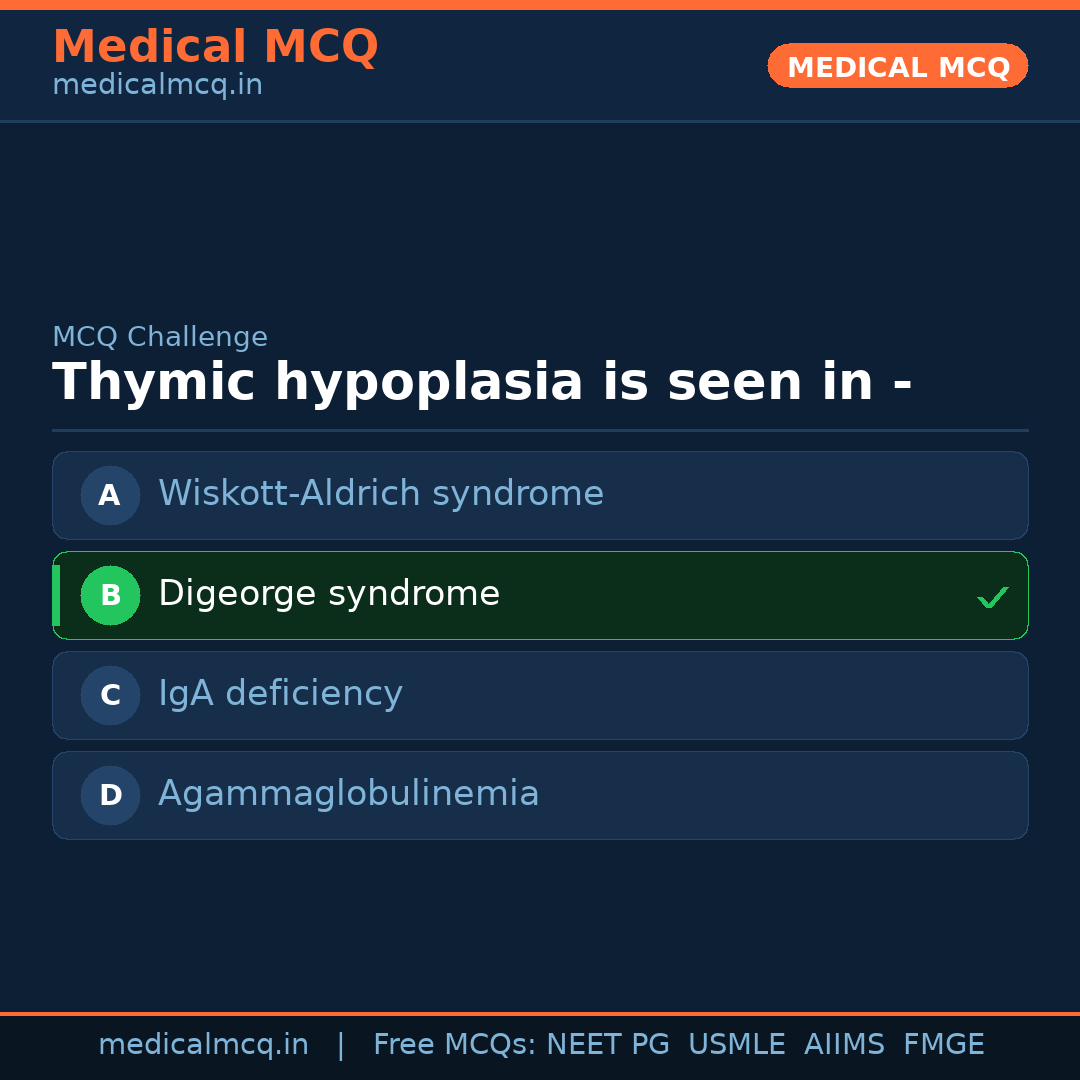 Medical MCQ
medicalmcq.in

MEDICAL MCQ

MCQ Challenge
Thymic hypoplasia is seen in -

A Wiskott-Aldrich syndrome
B Digeorge syndrome ✓
C IgA deficiency
D Agammaglobulinemia

medicalmcq.in | Free MCQs: NEET PG USMLE AIIMS FMGE