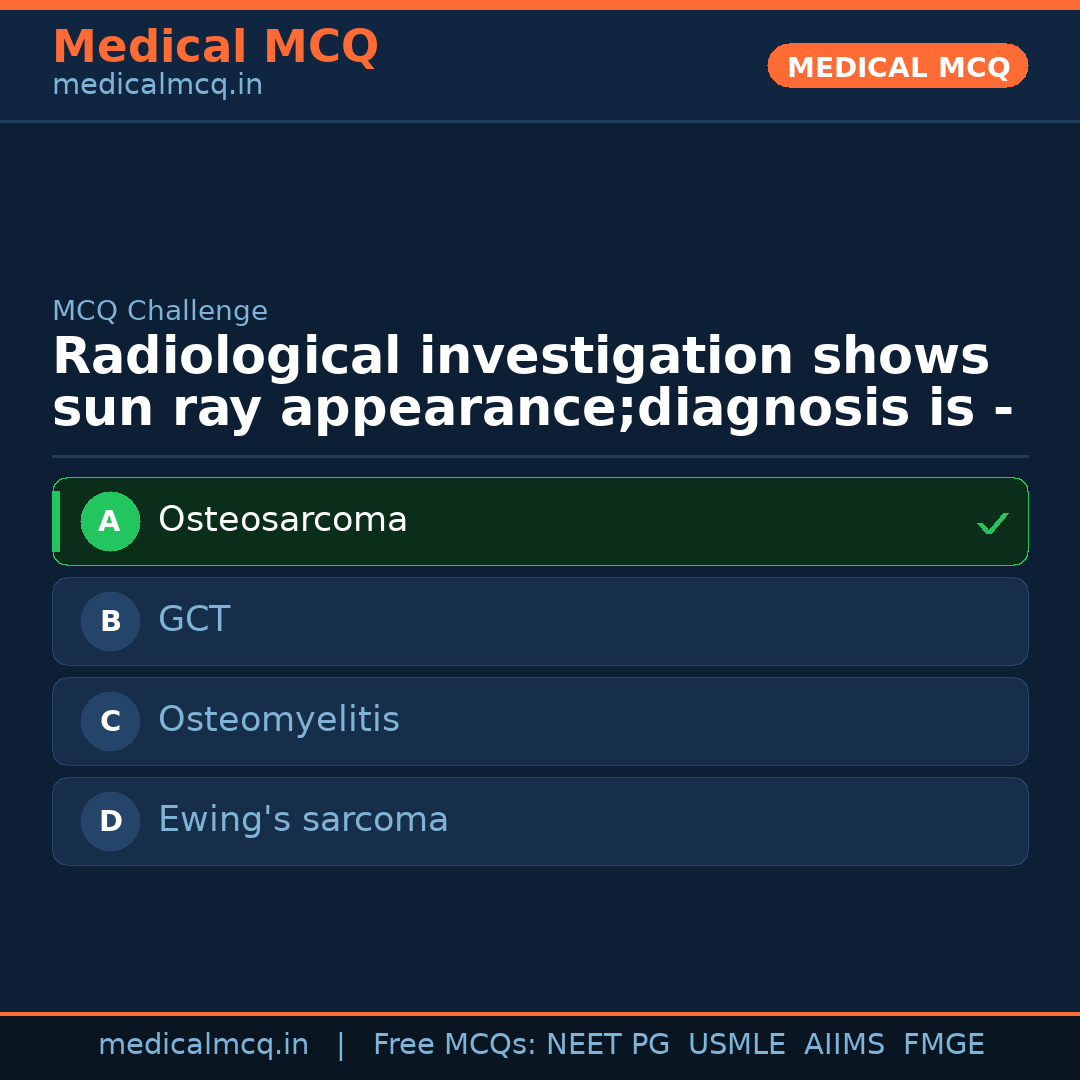 Medical MCQ
medicalmcq.in

MEDICAL MCQ

MCQ Challenge

Radiological investigation shows sun ray appearance;diagnosis is -

A Osteosarcoma ✓

B GCT

C Osteomyelitis

D Ewing's sarcoma

medicalmcq.in | Free MCQs: NEET PG USMLE AIIMS FMGE