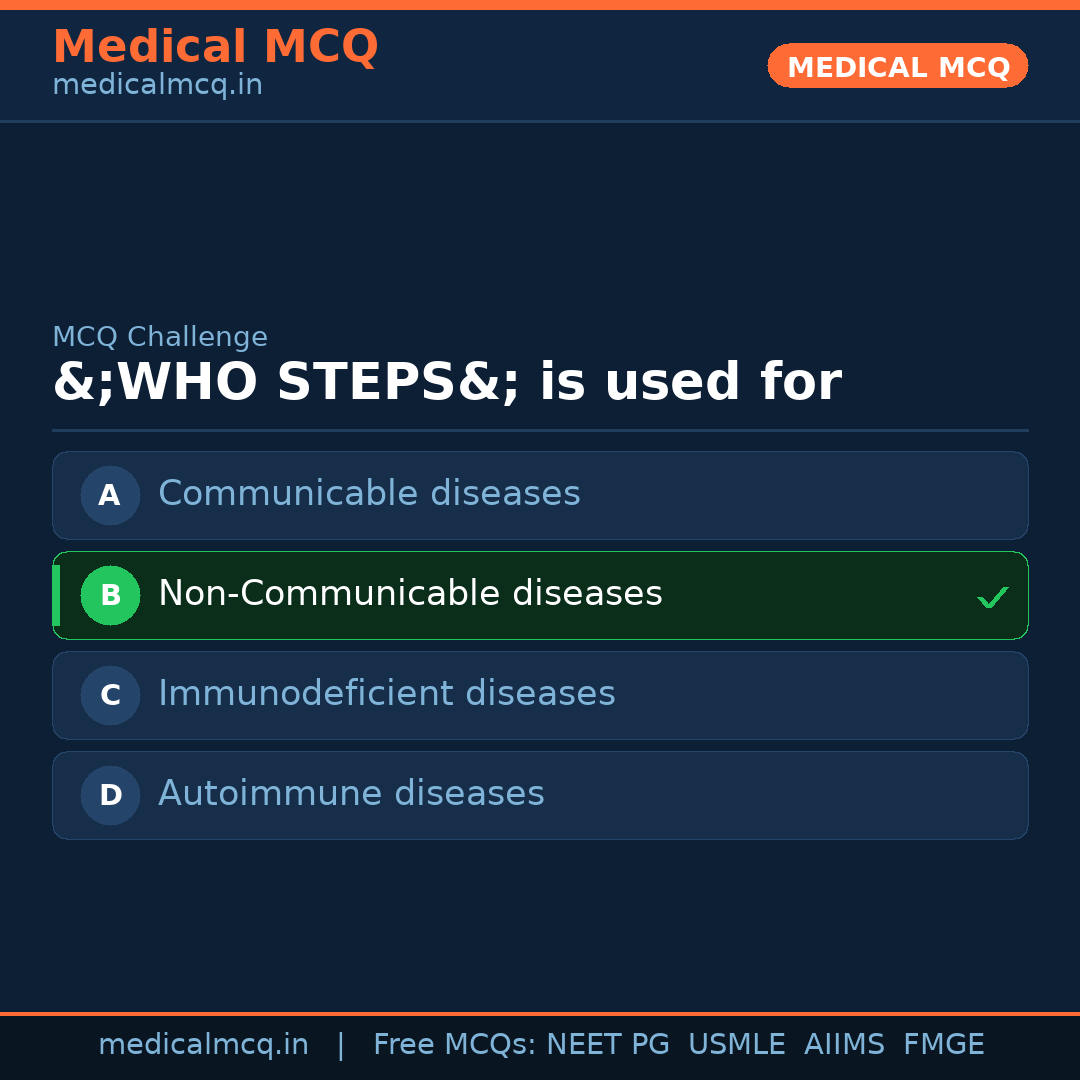 Medical MCQ
medicalmcq.in

MEDICAL MCQ

MCQ Challenge
&;WHO STEPS&; is used for

A Communicable diseases

B Non-Communicable diseases ✓

C Immunodeficient diseases

D Autoimmune diseases

medicalmcq.in | Free MCQs: NEET PG USMLE AIIMS FMGE